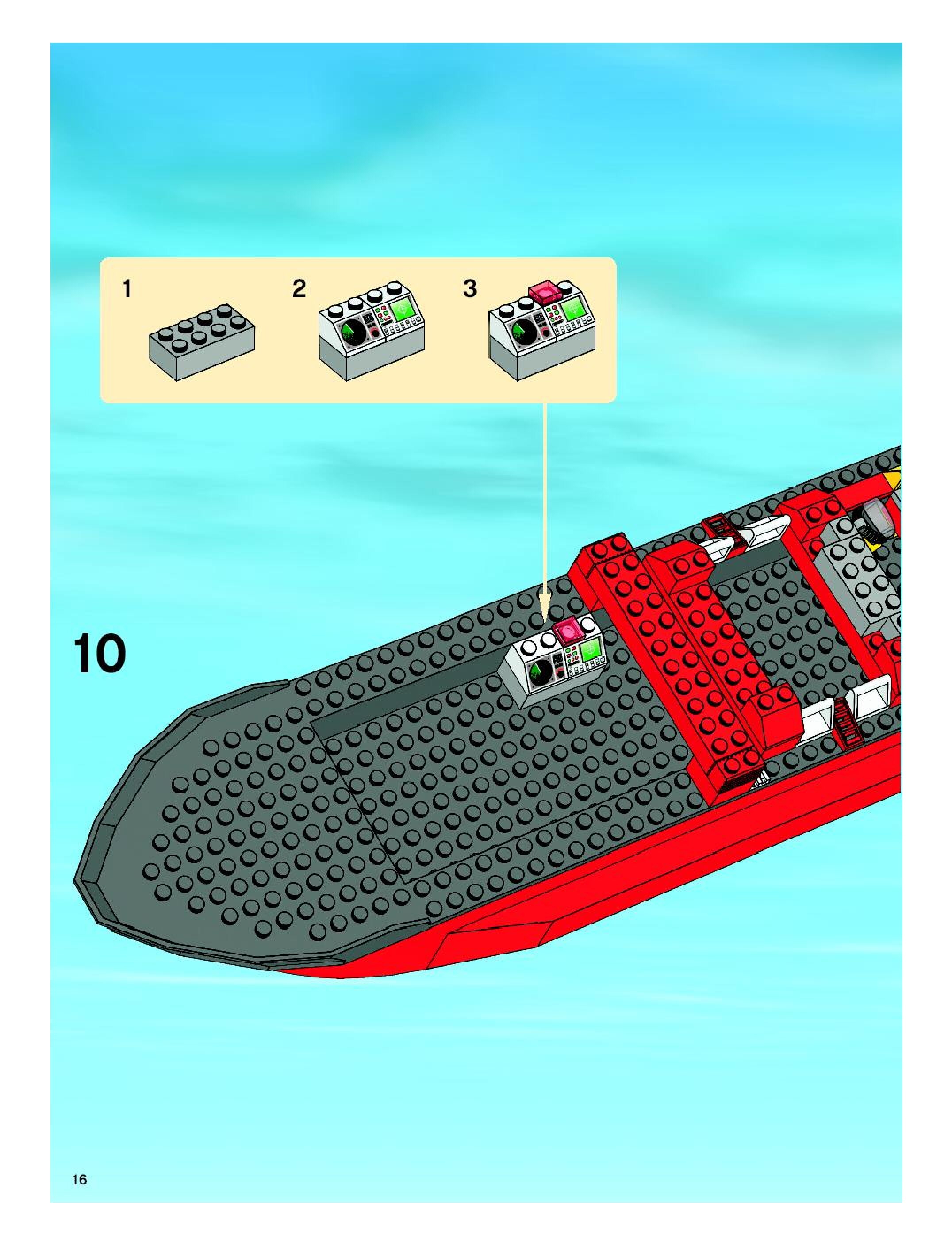 1

2

3

10

16