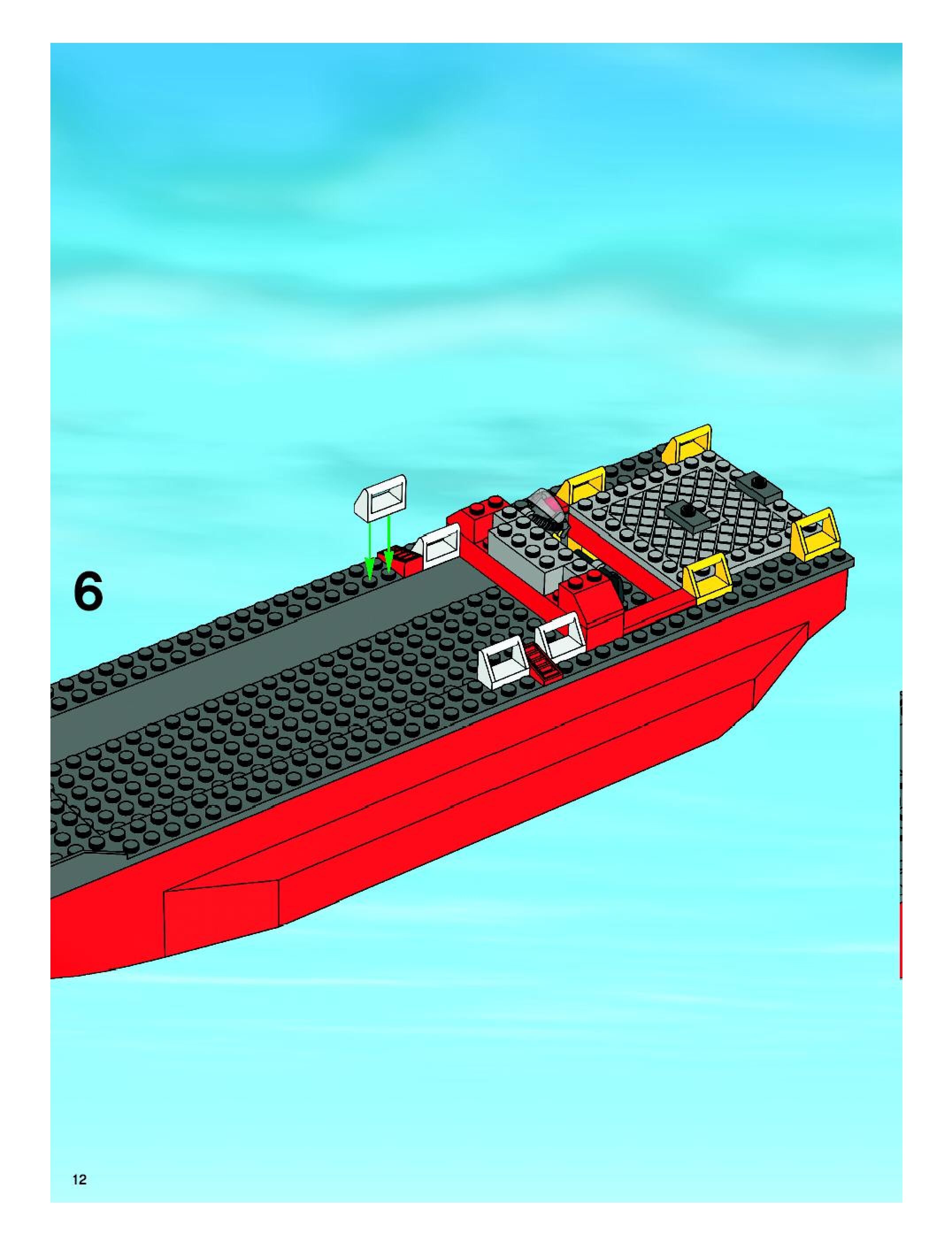 6

12