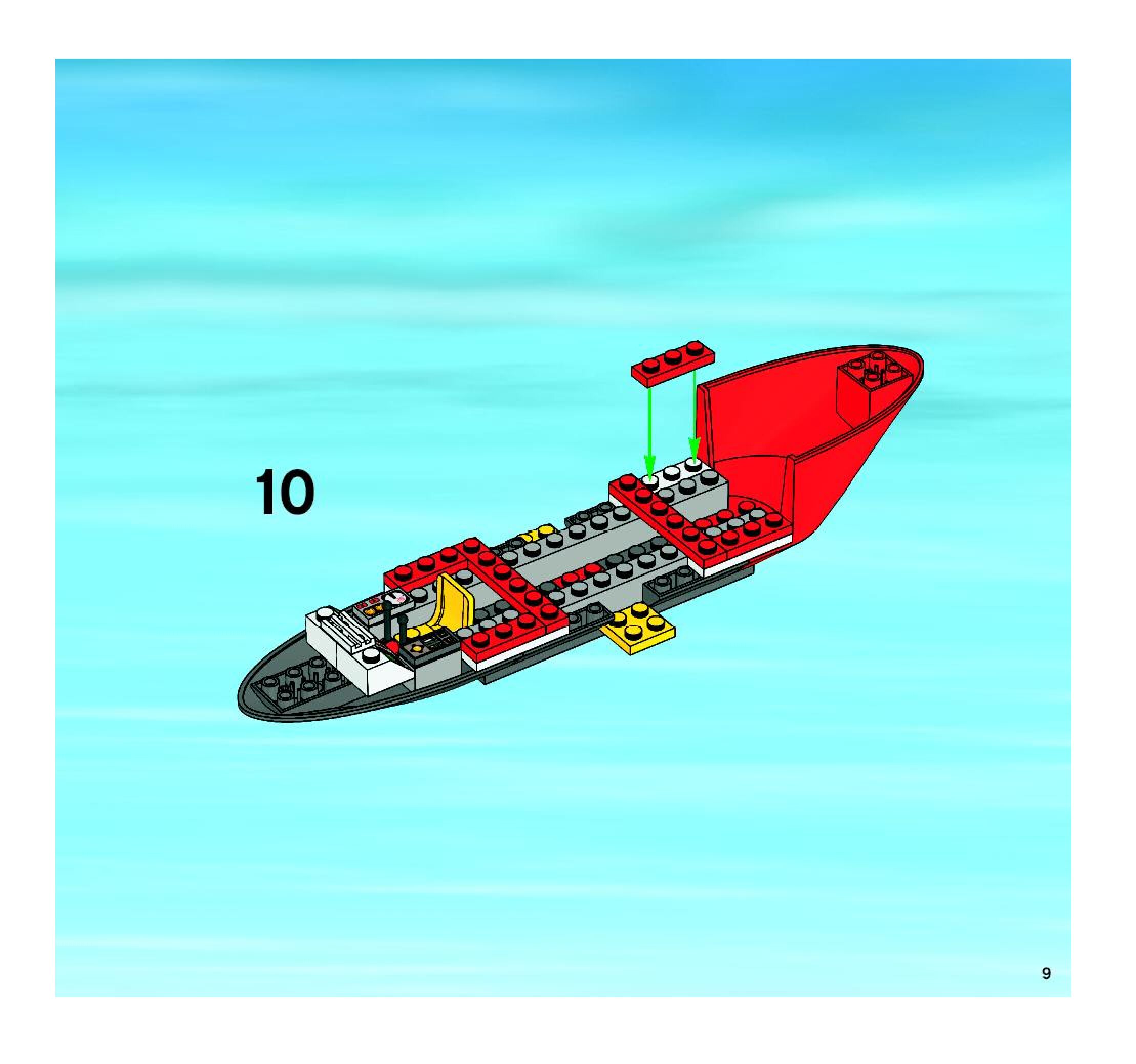 10

9