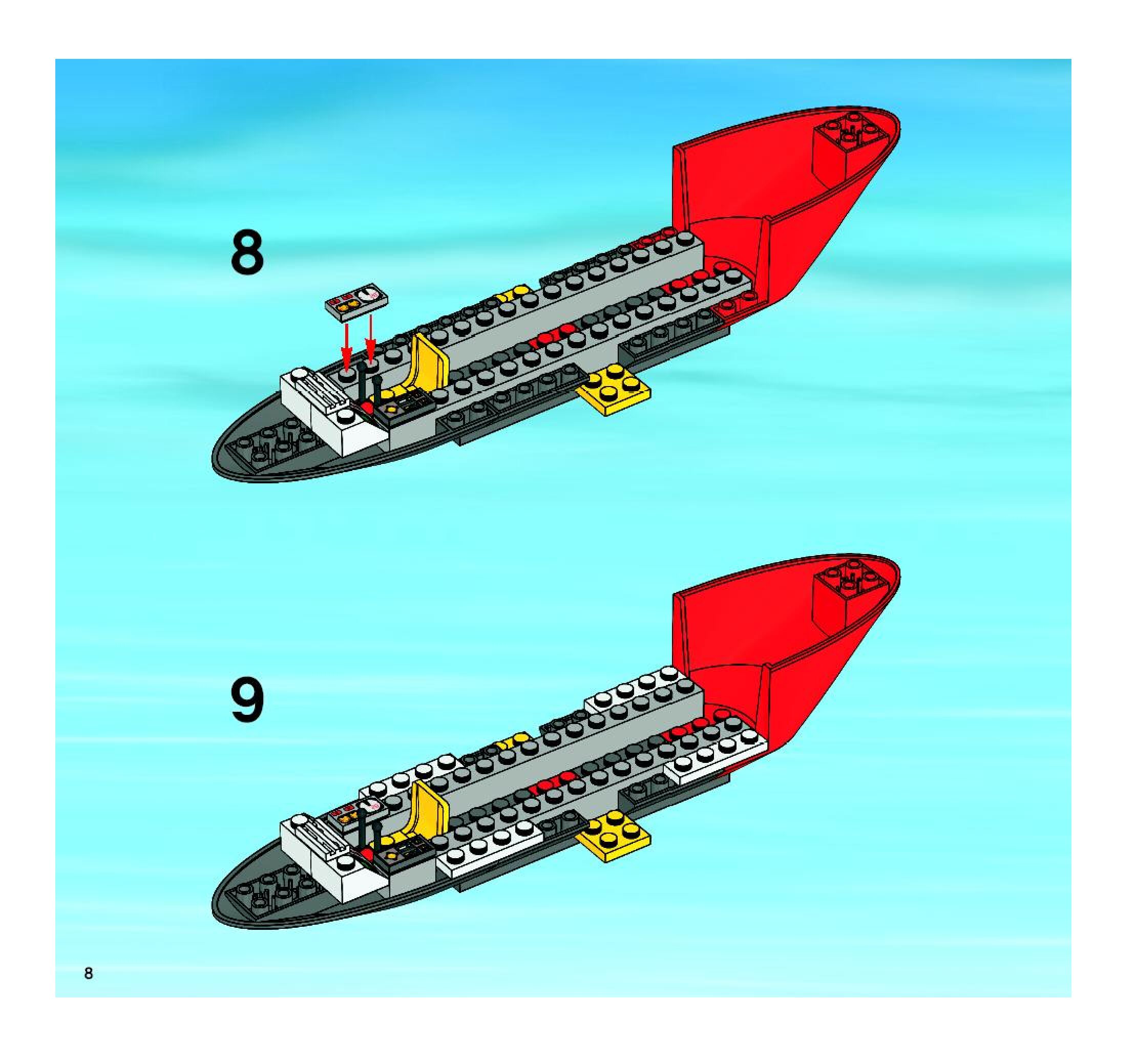 8

9

8