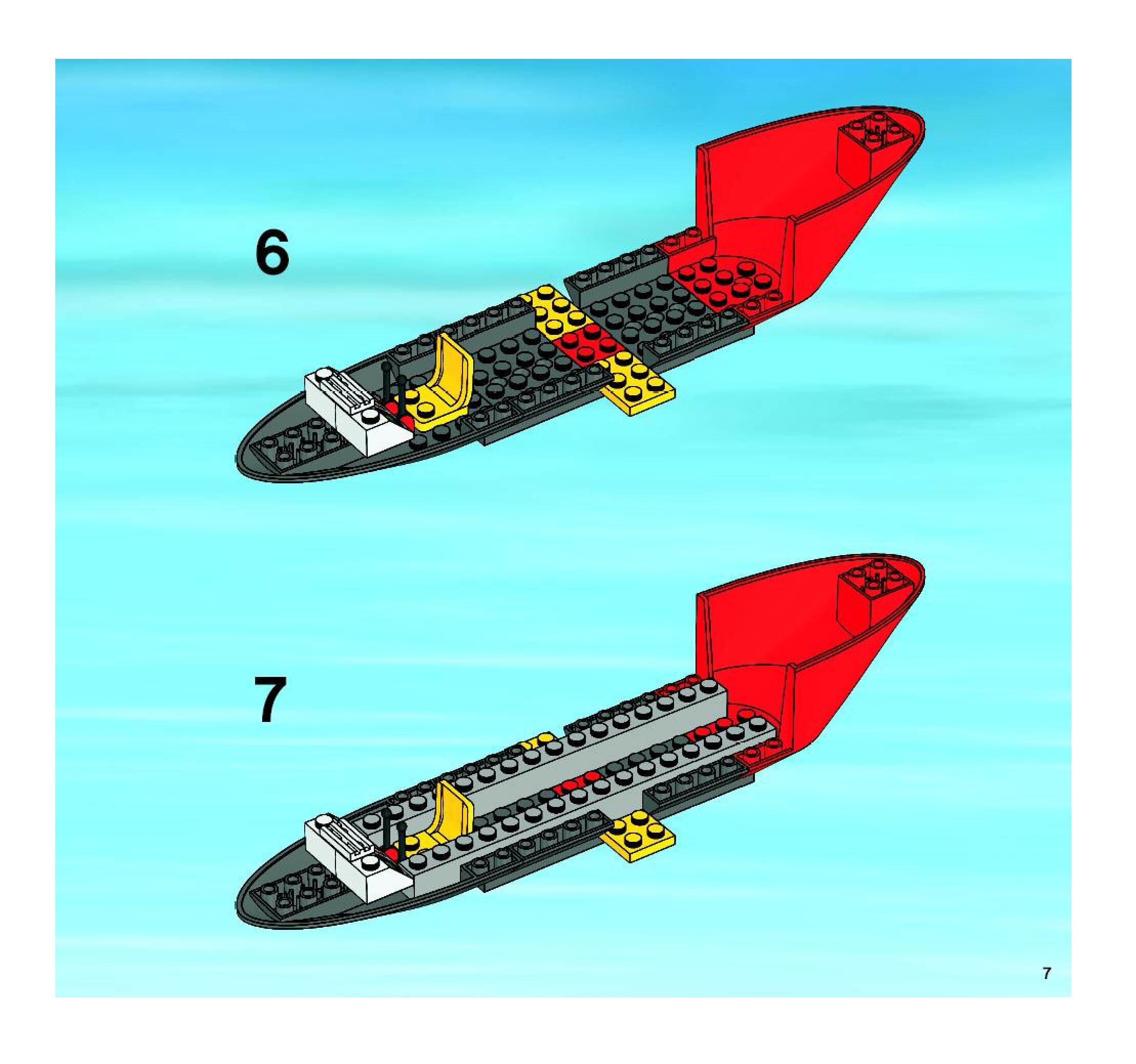 6

7

7