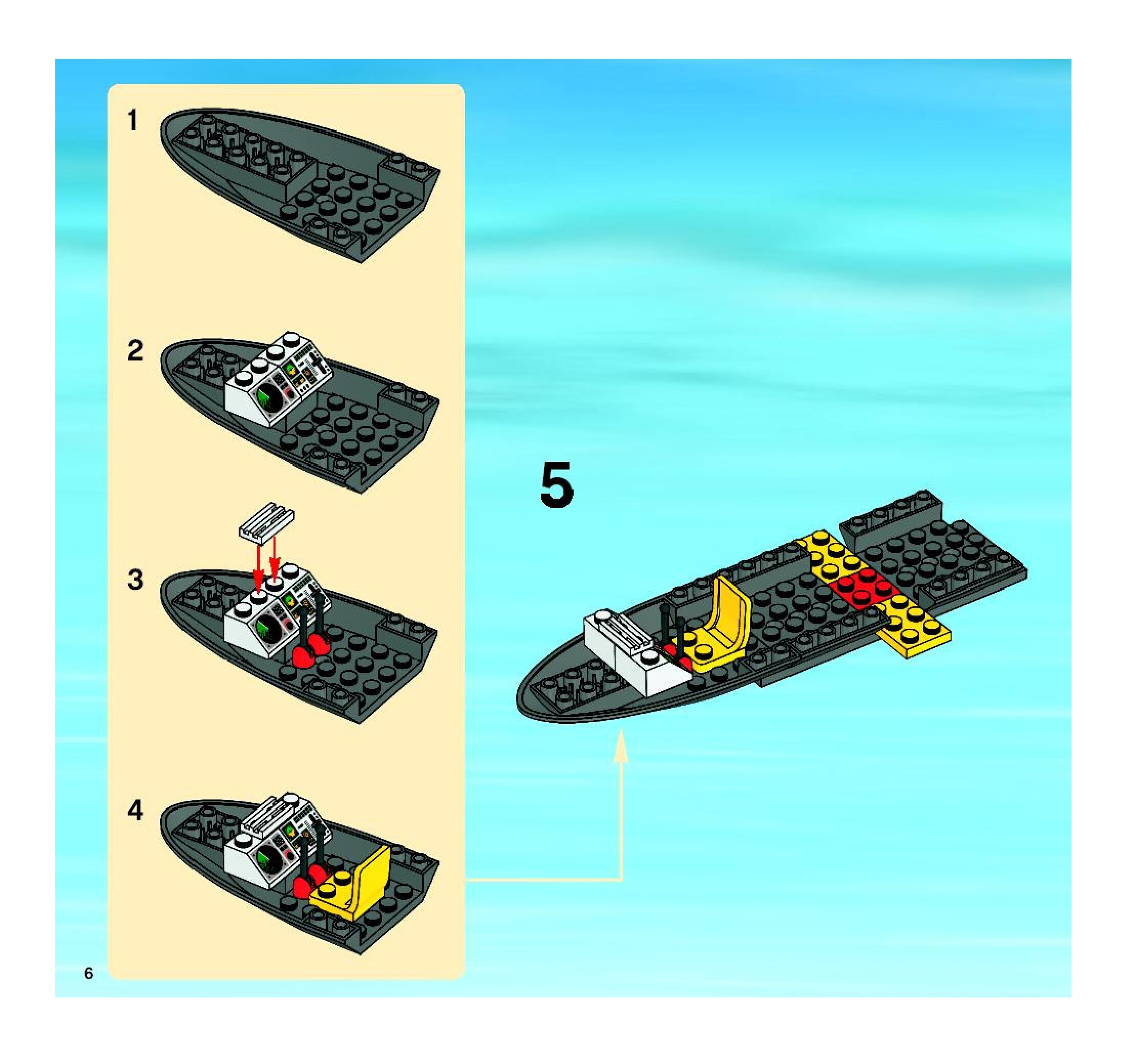 1

2

3

4

5

6