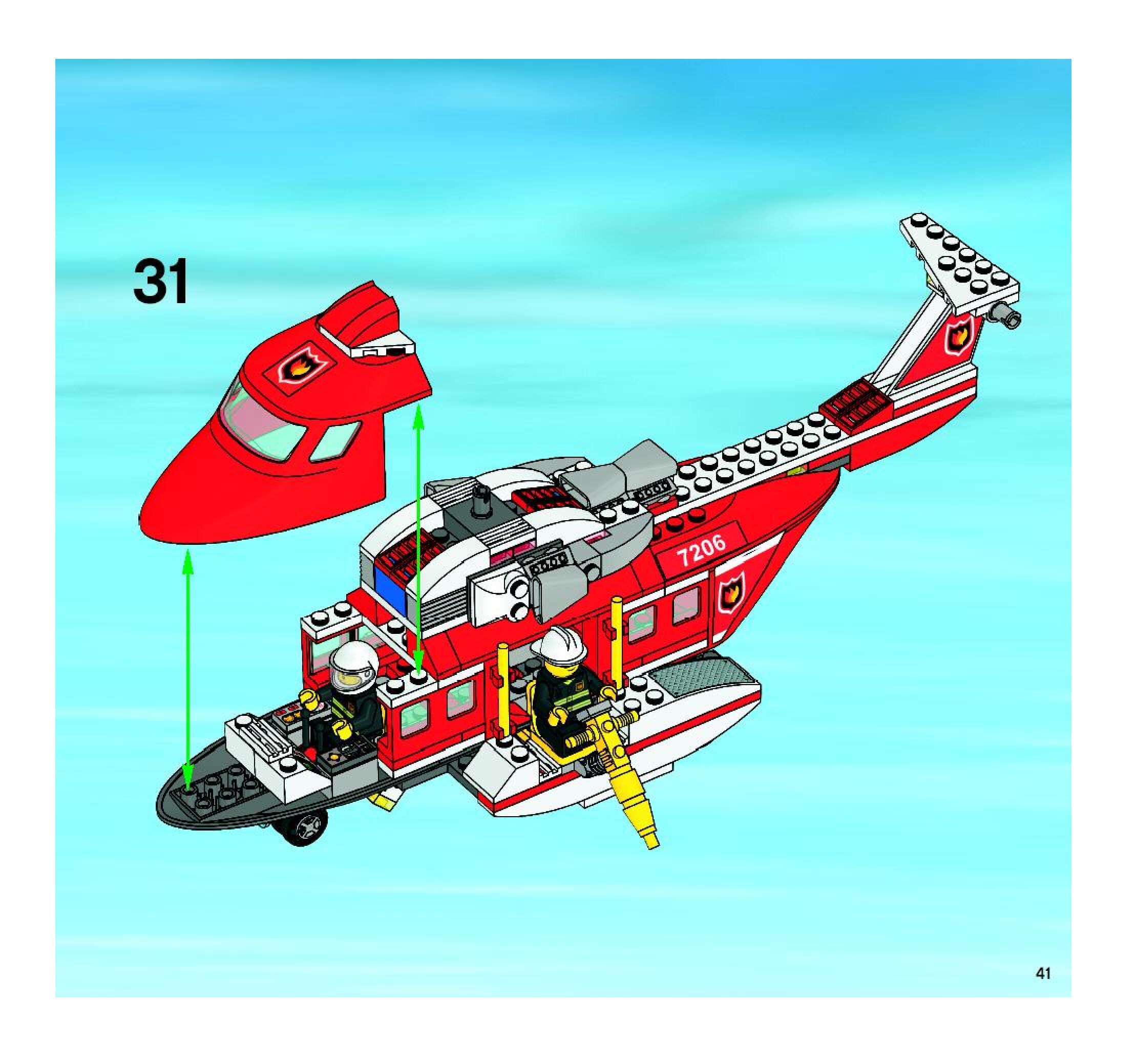 31

7206

41