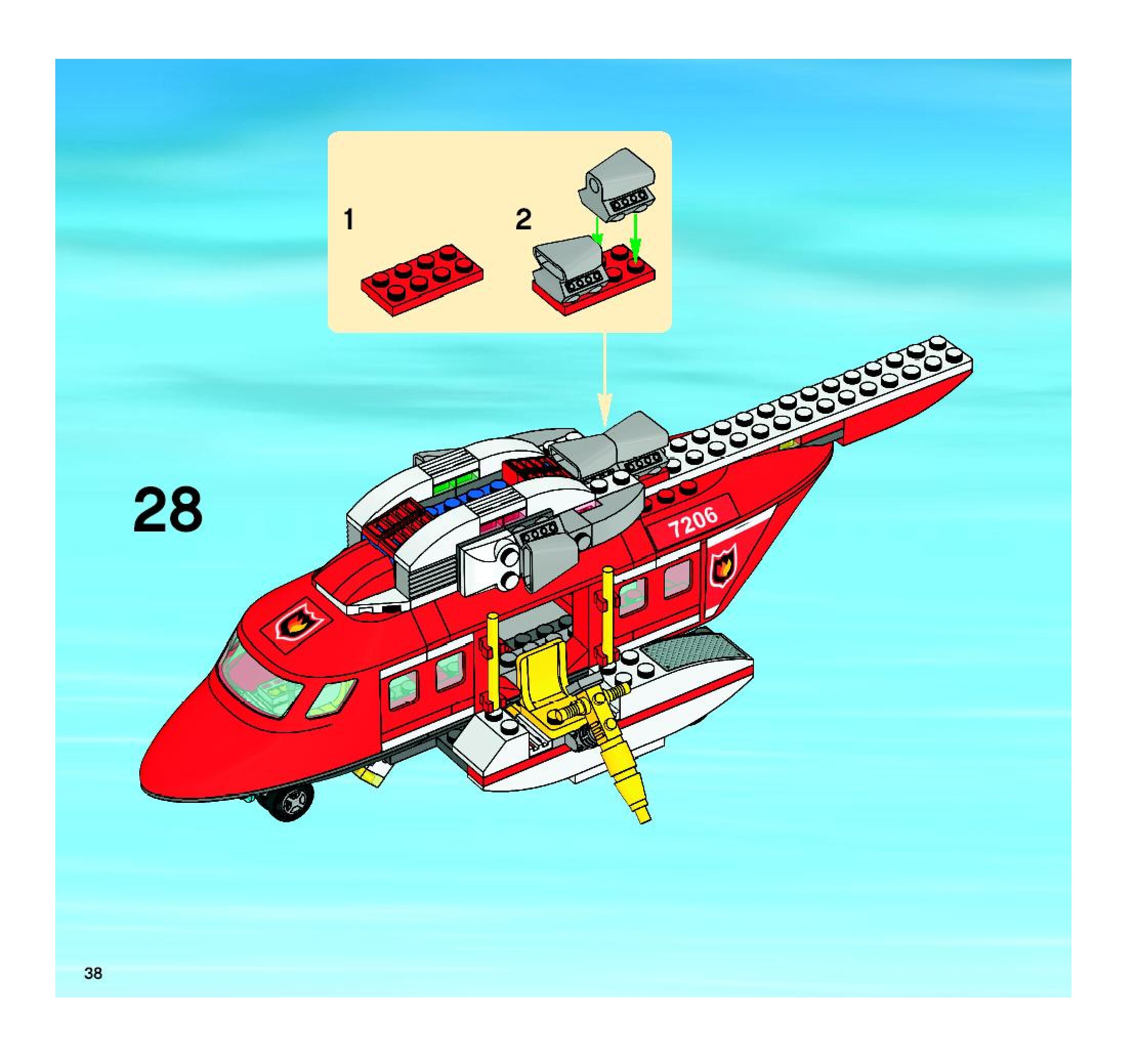 1

2

28

7206

38