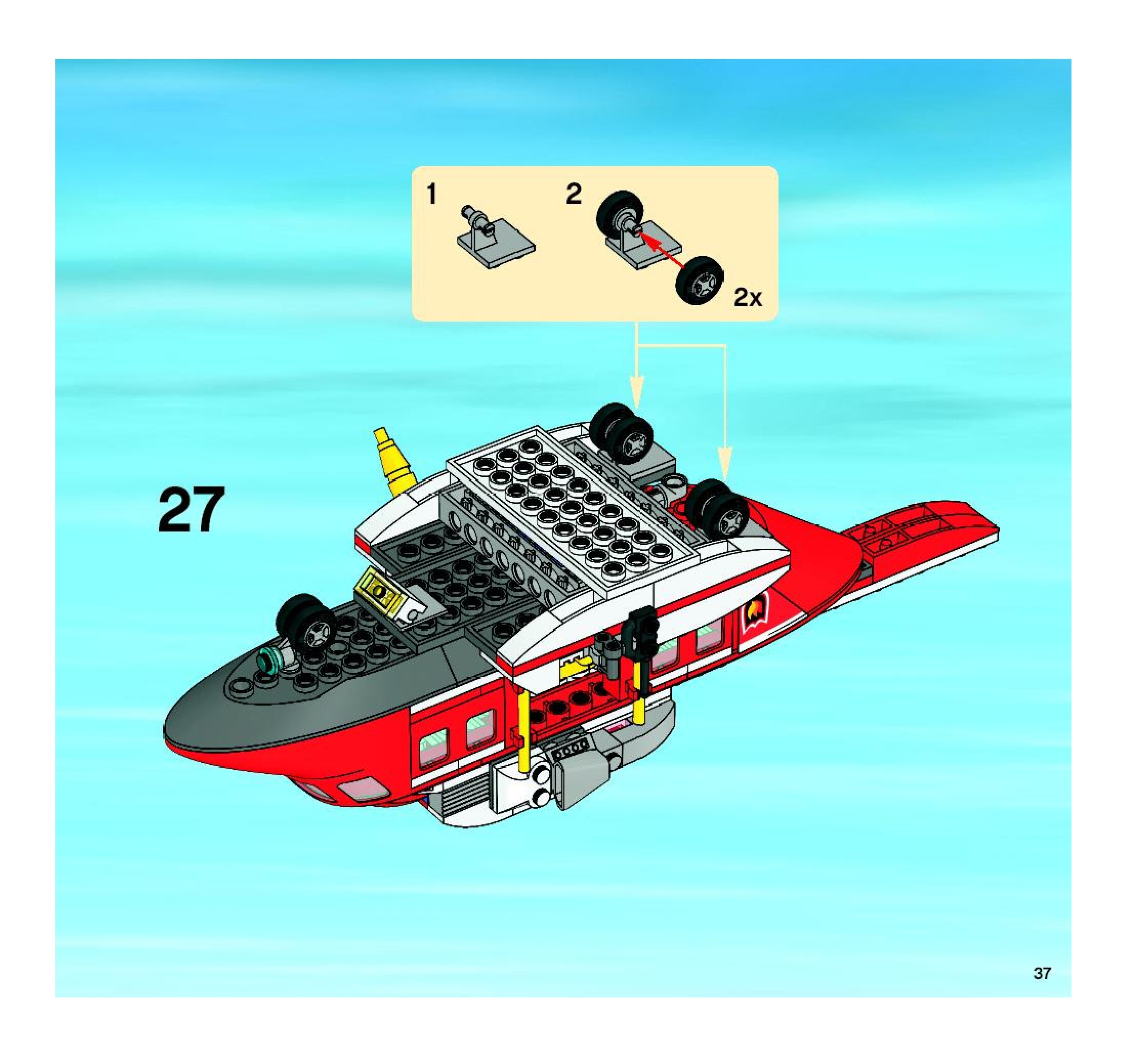 1

2

2x

27

37