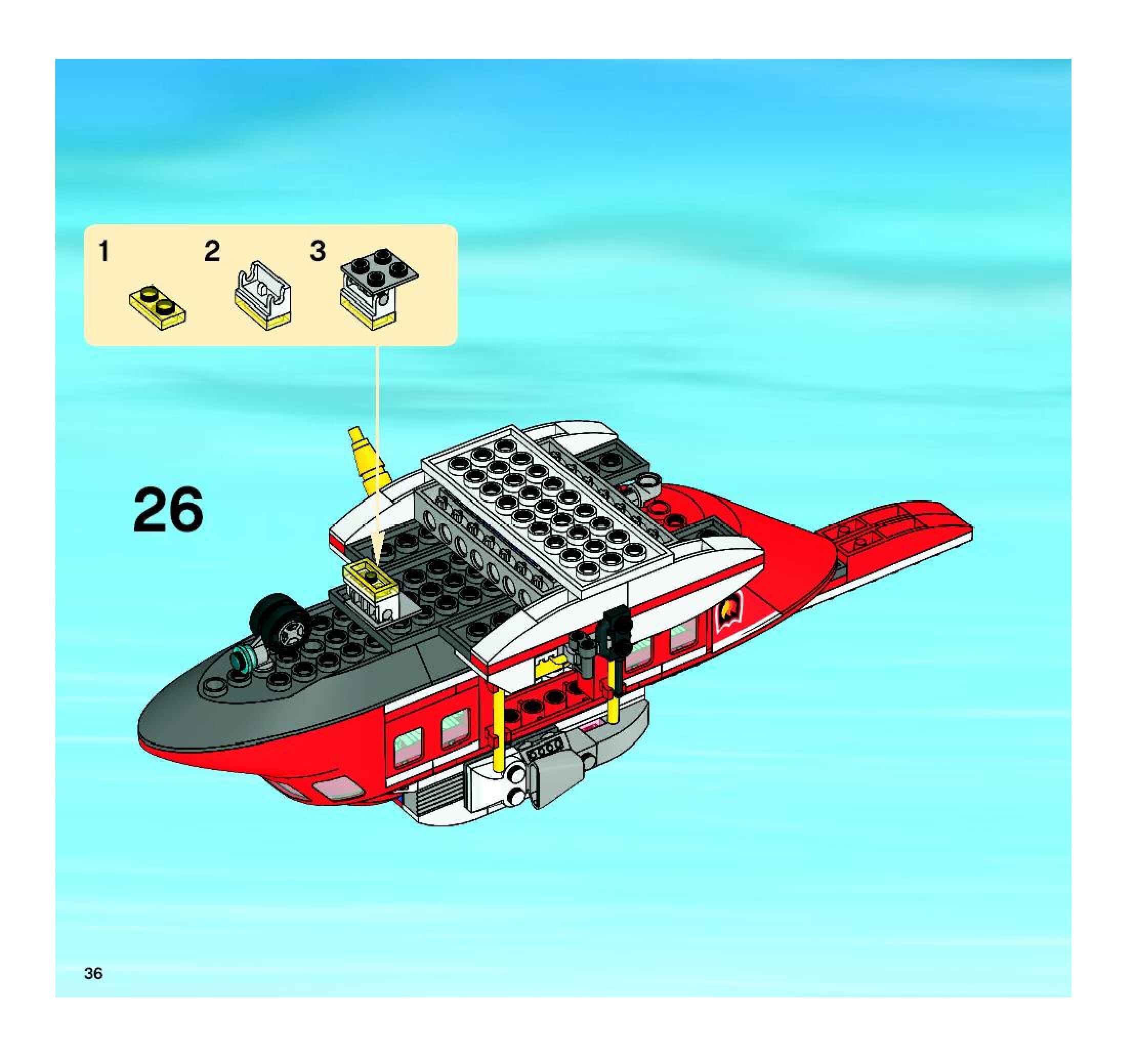 1 2 3

26

36