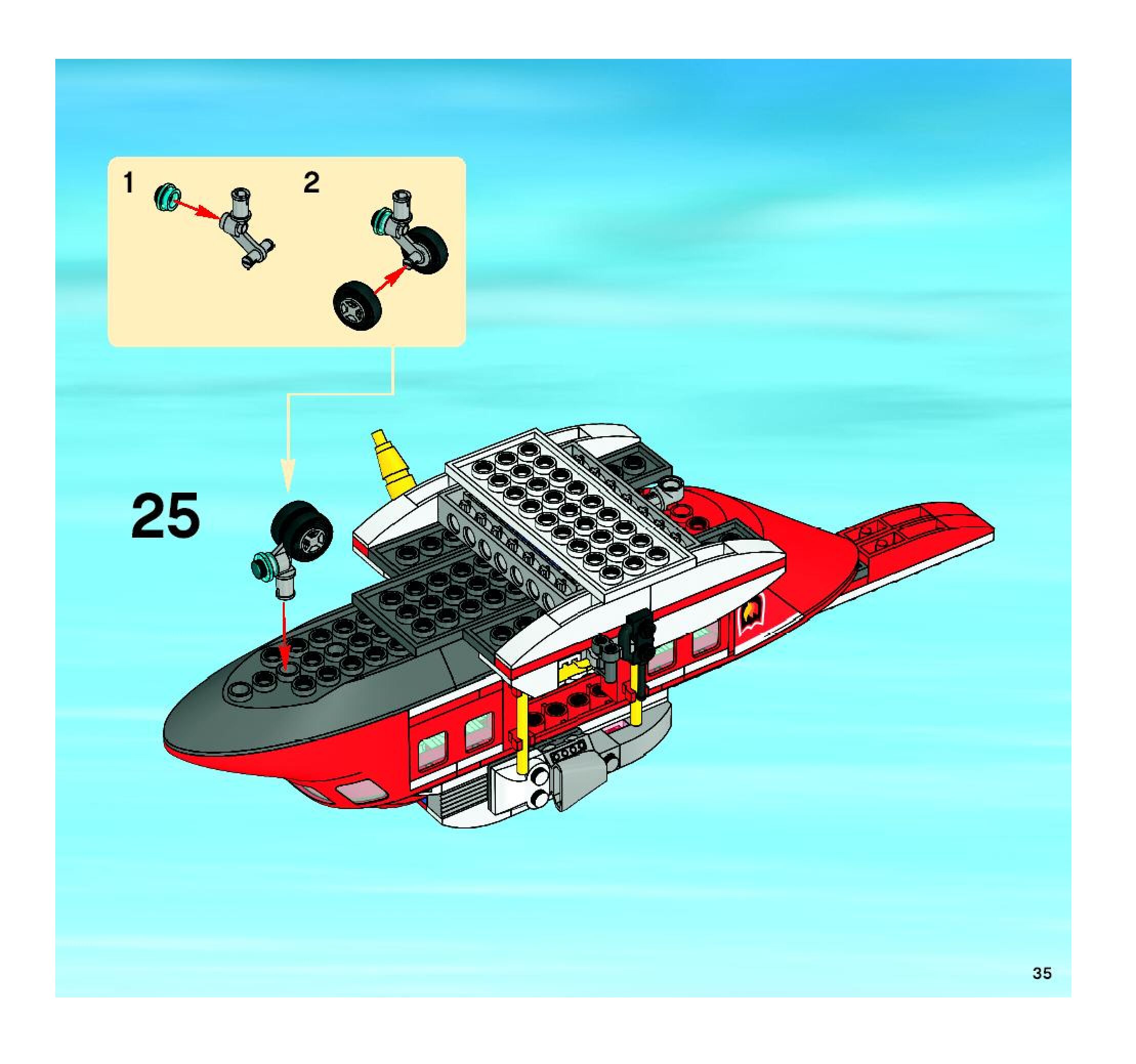 1 2

25

35