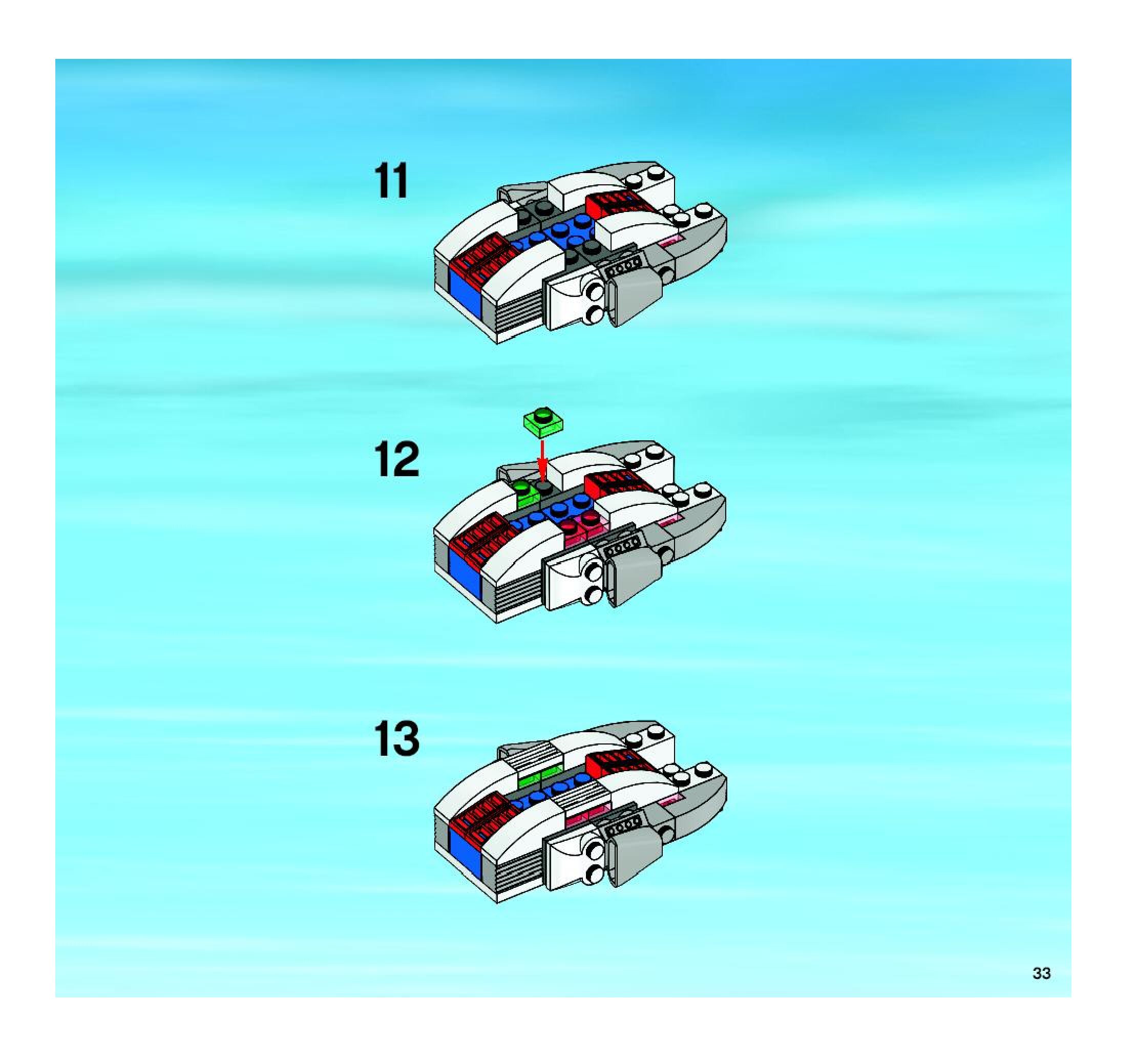 11

12

13

33