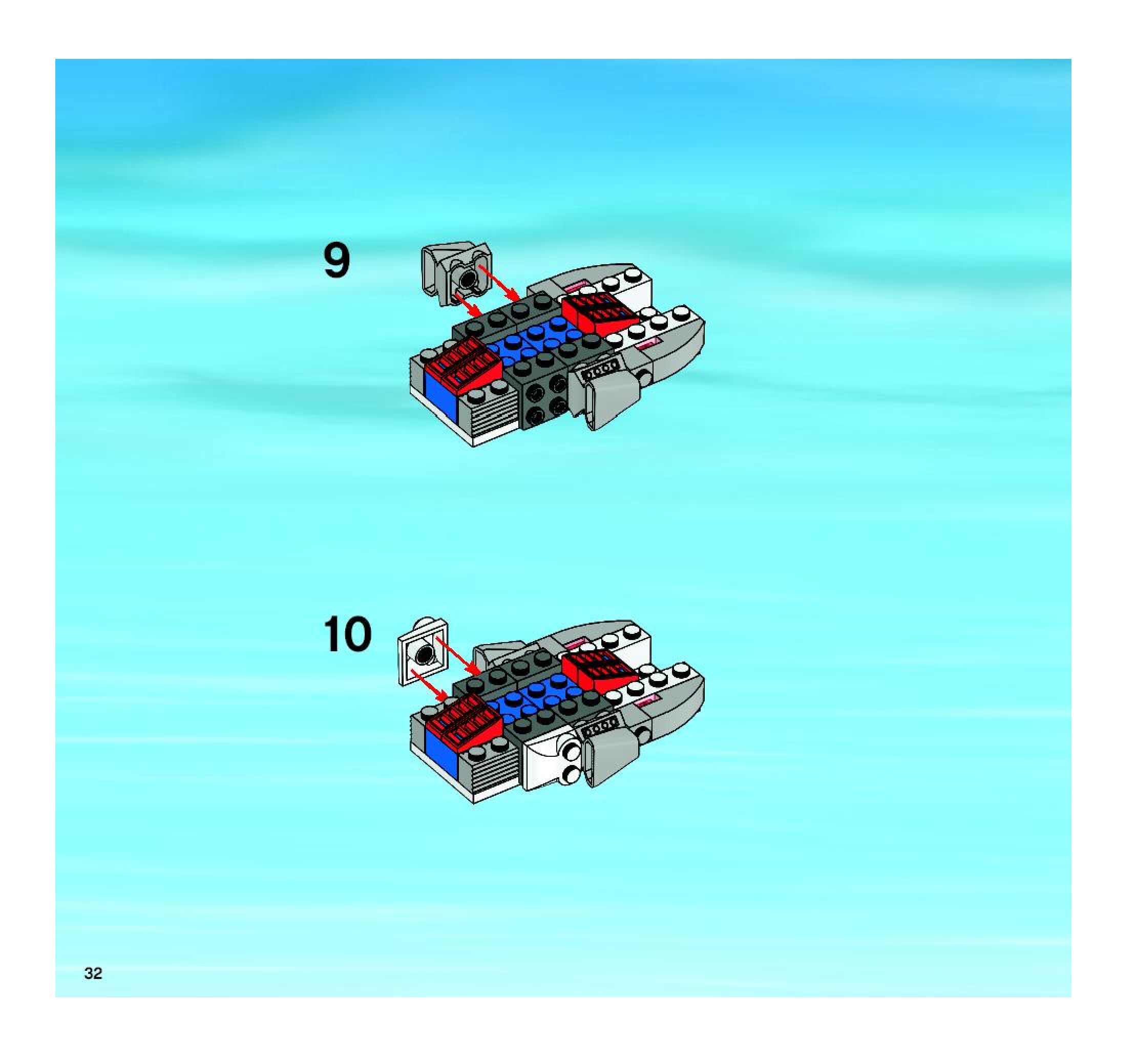 9

10

32