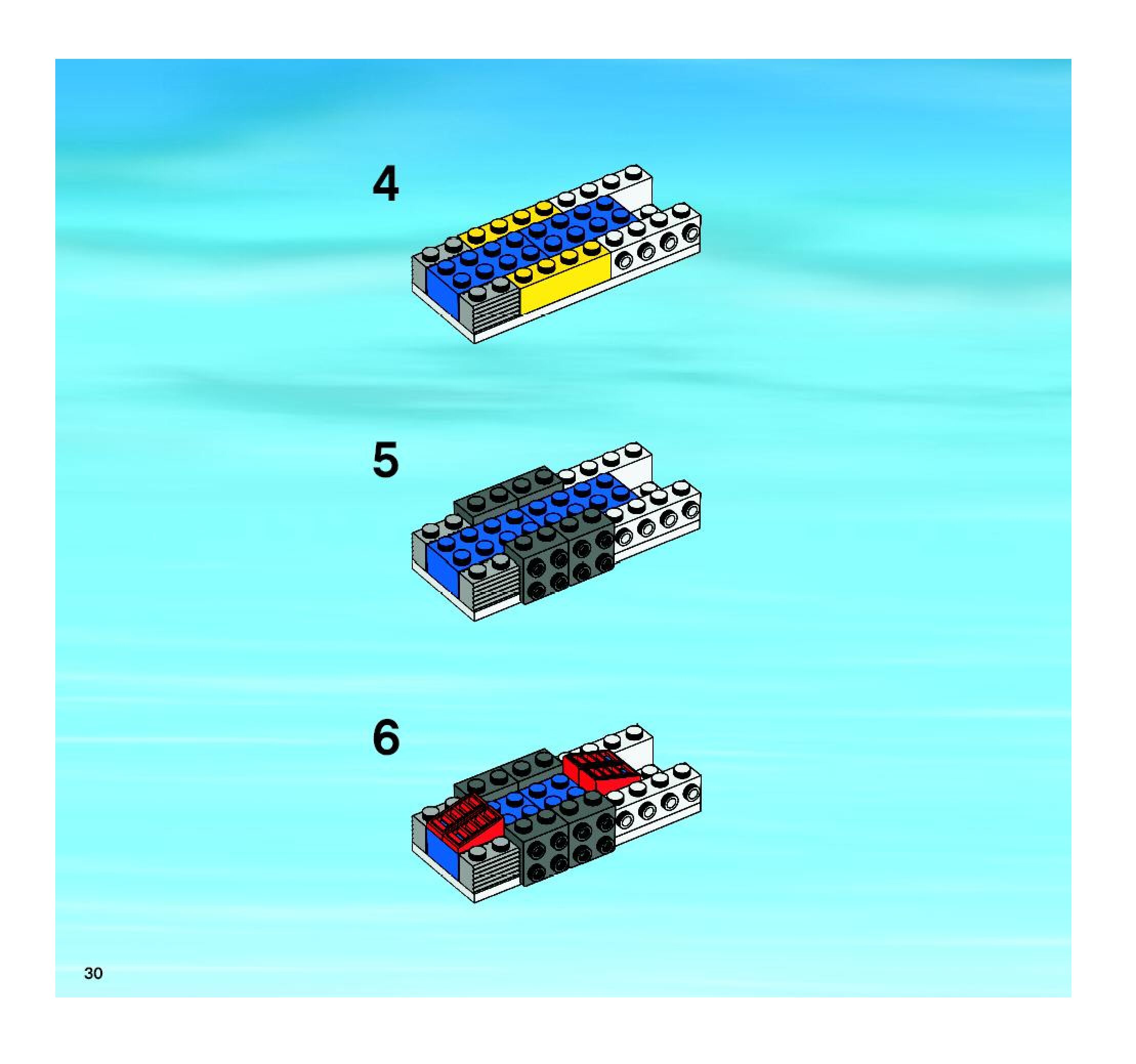 4

5

6

30