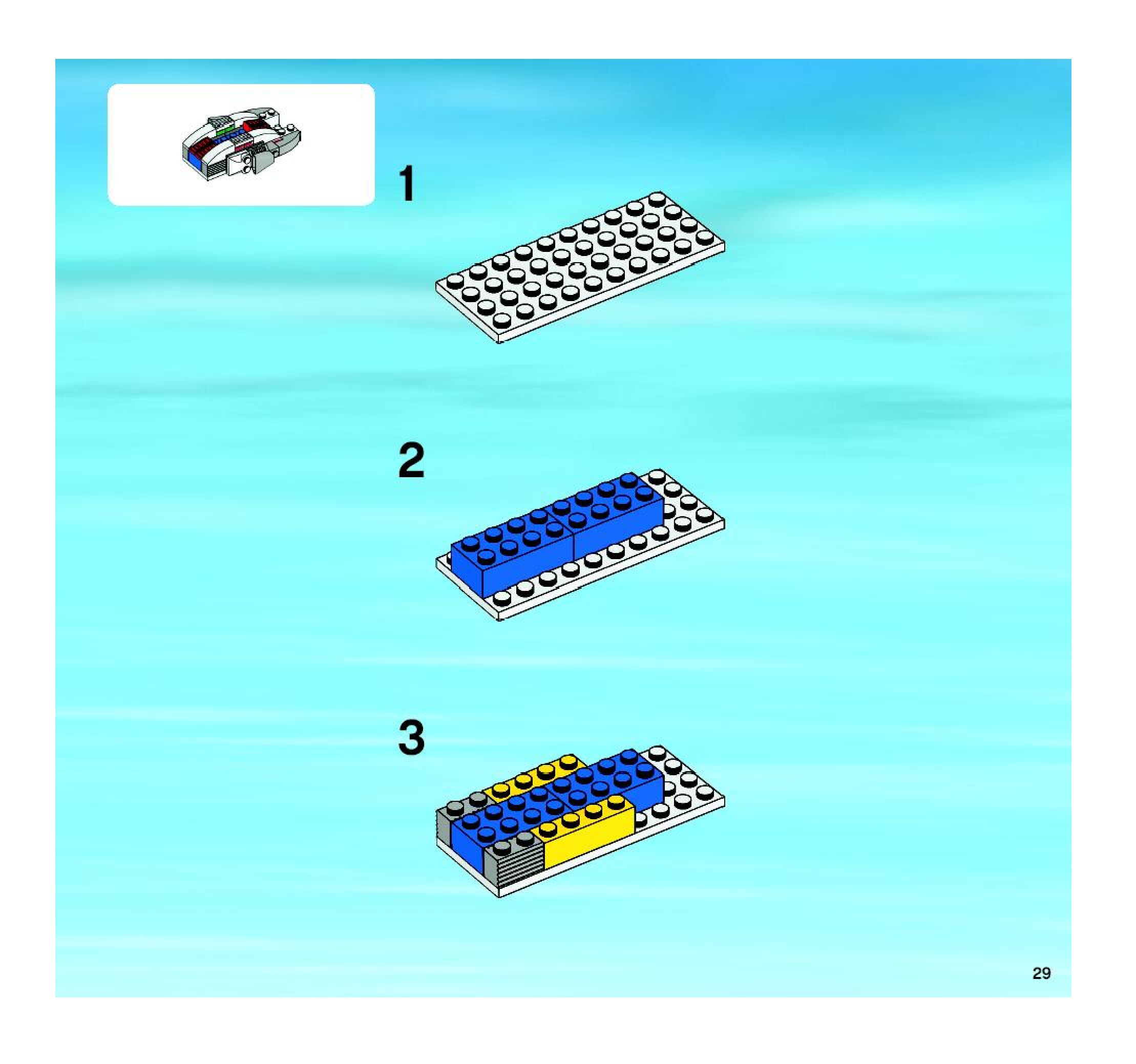 1

2

3

29