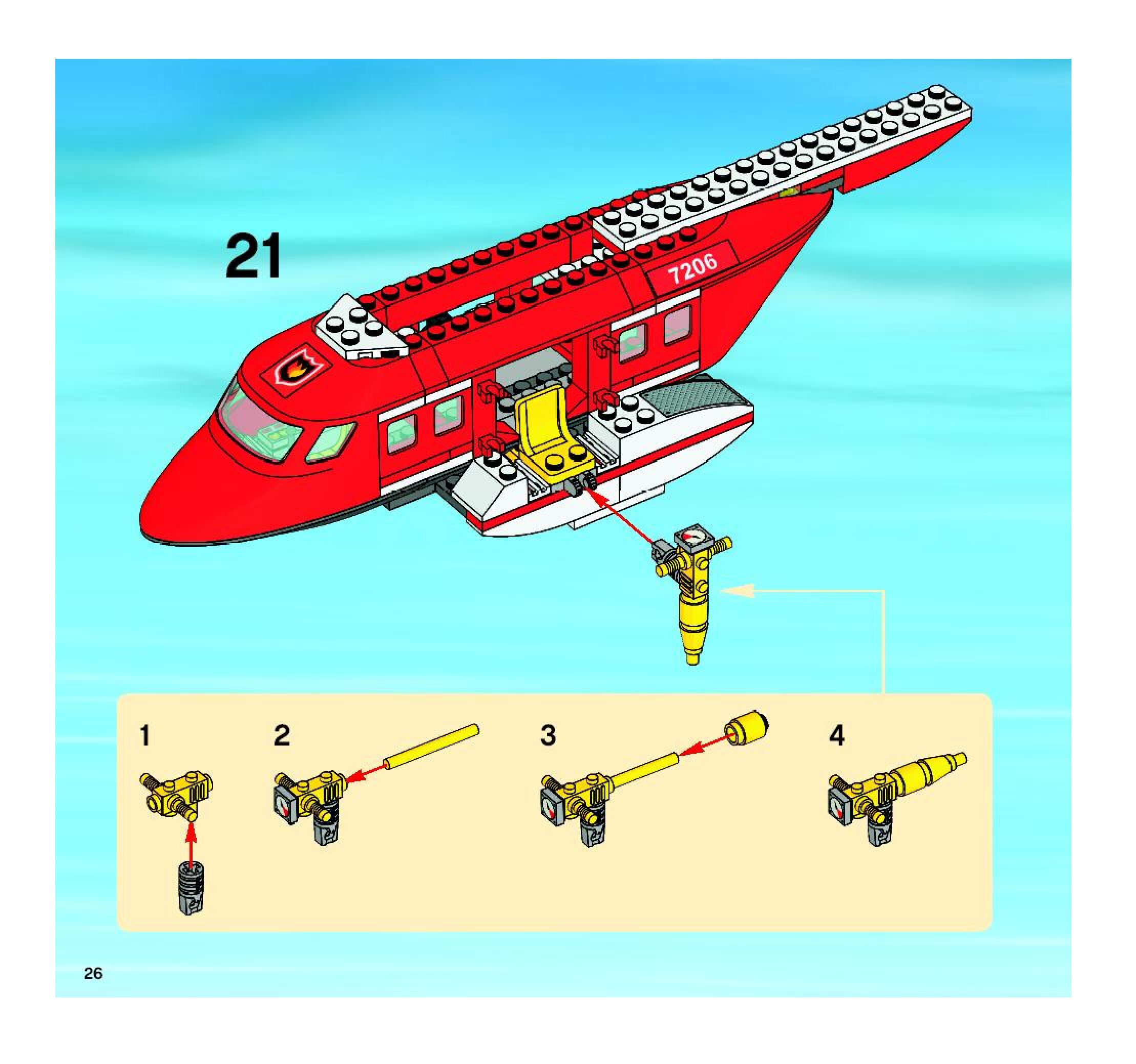 21

7206

1

2

3

4

26