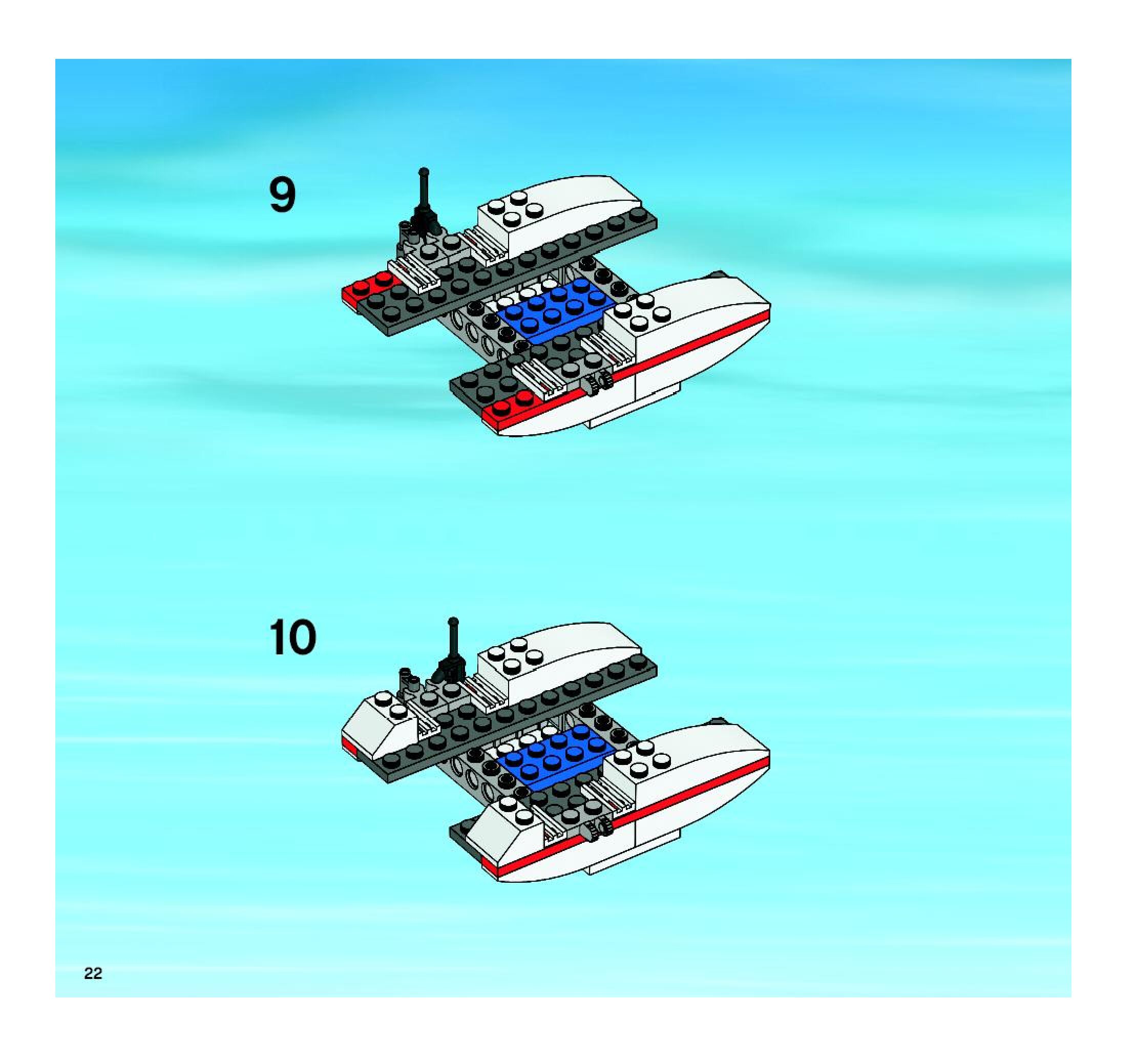 9

10

22