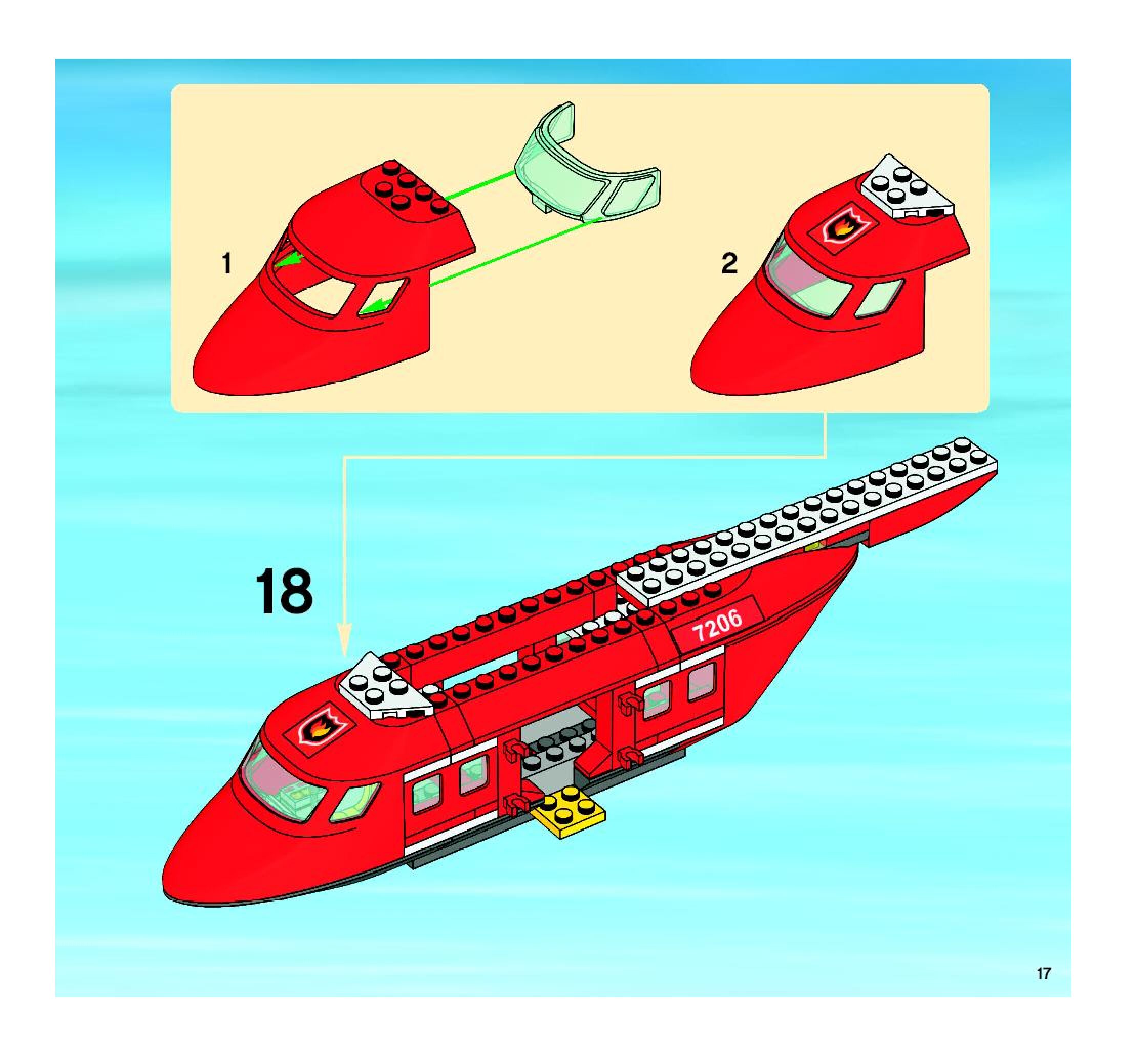 1

2

18

7206

17