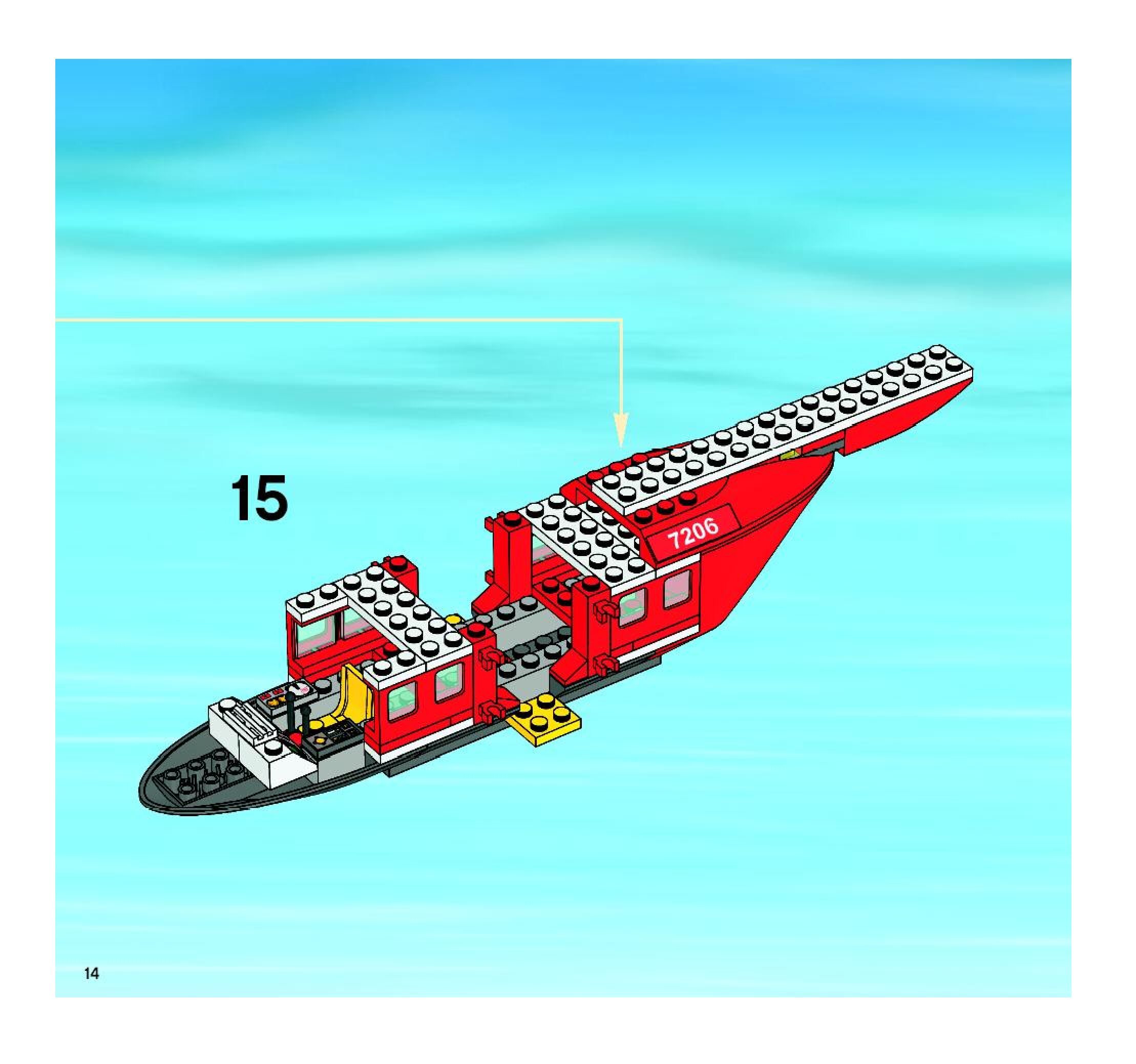 15

7206

14