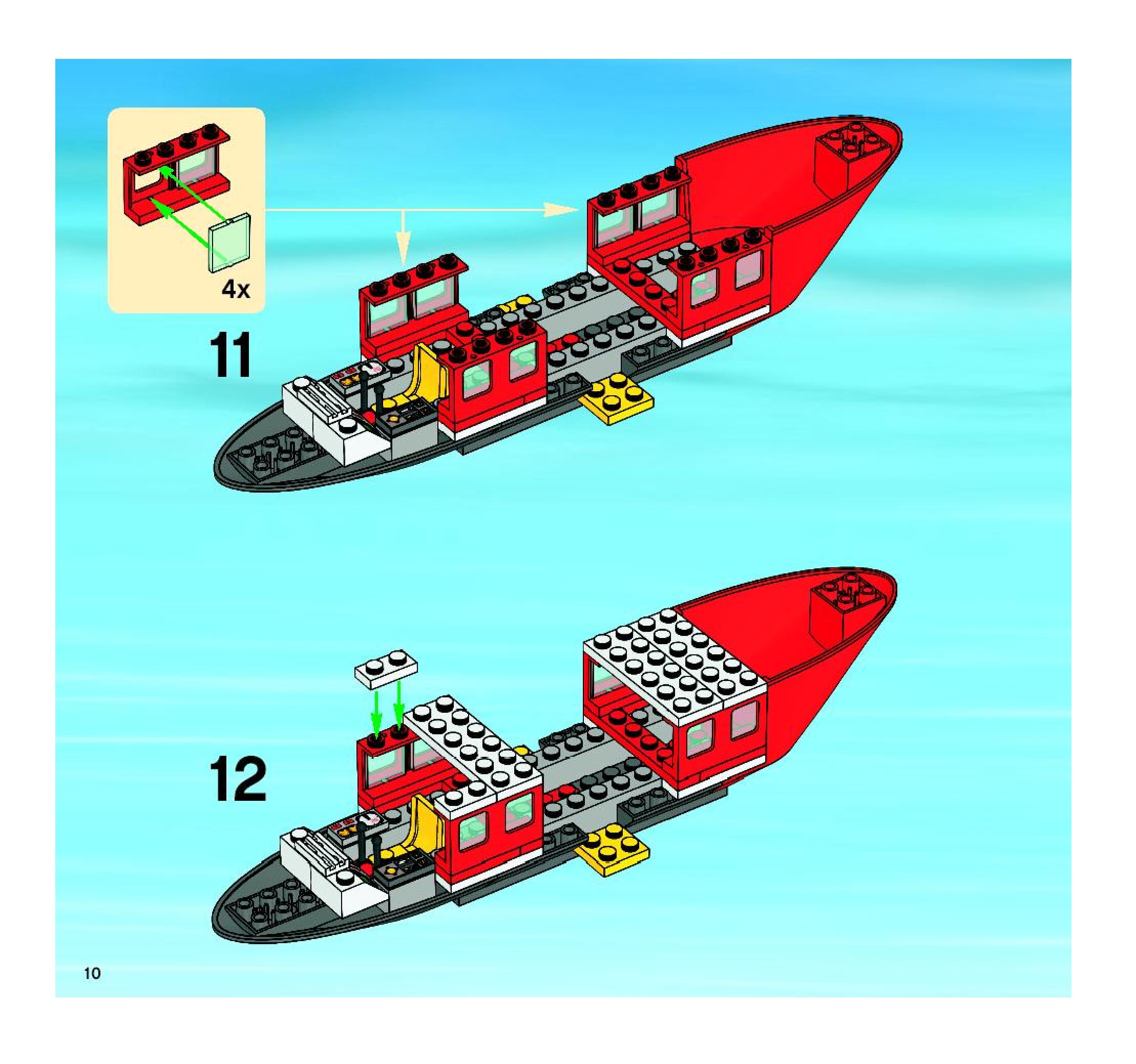 4x

11

12

10