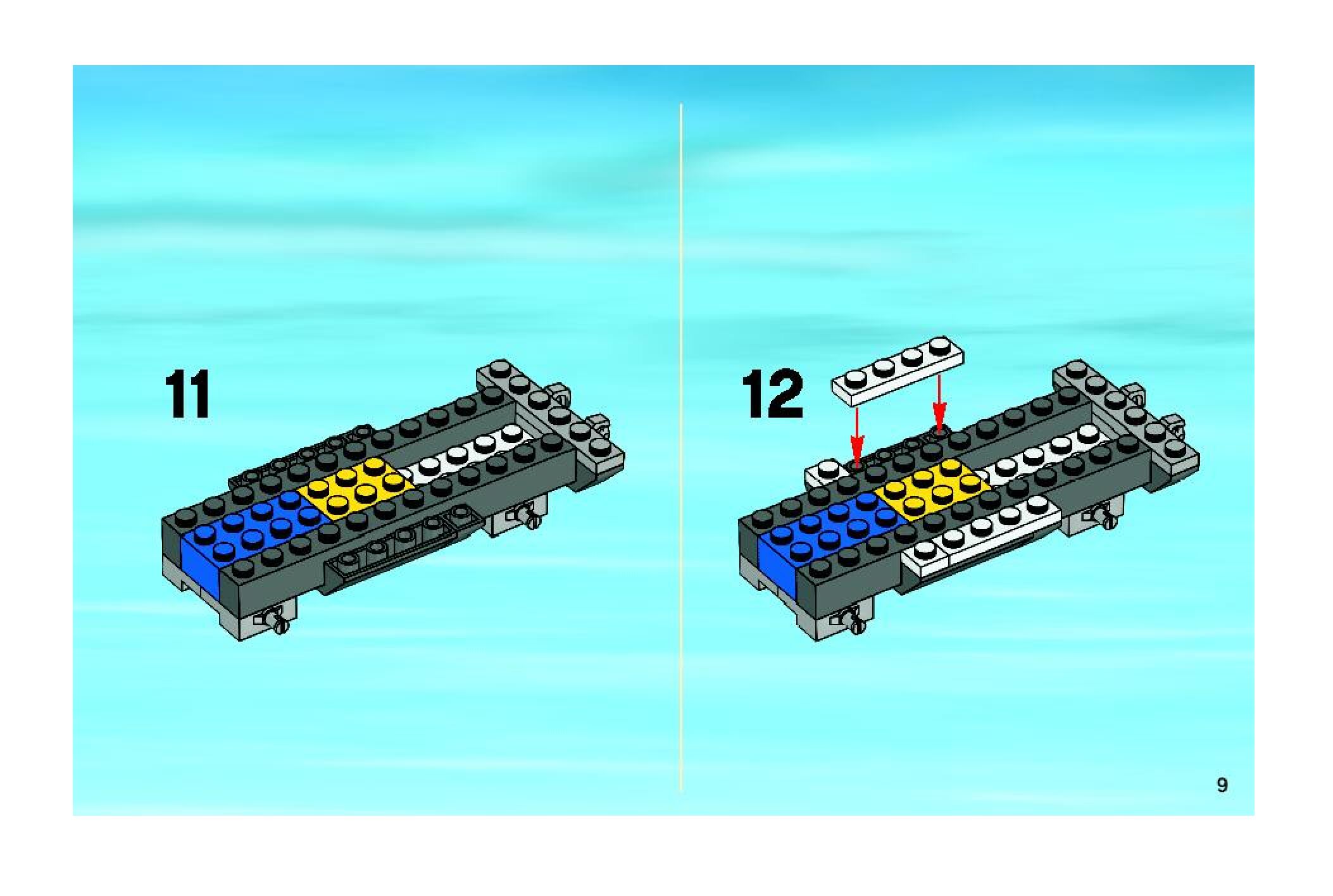 11

12

9