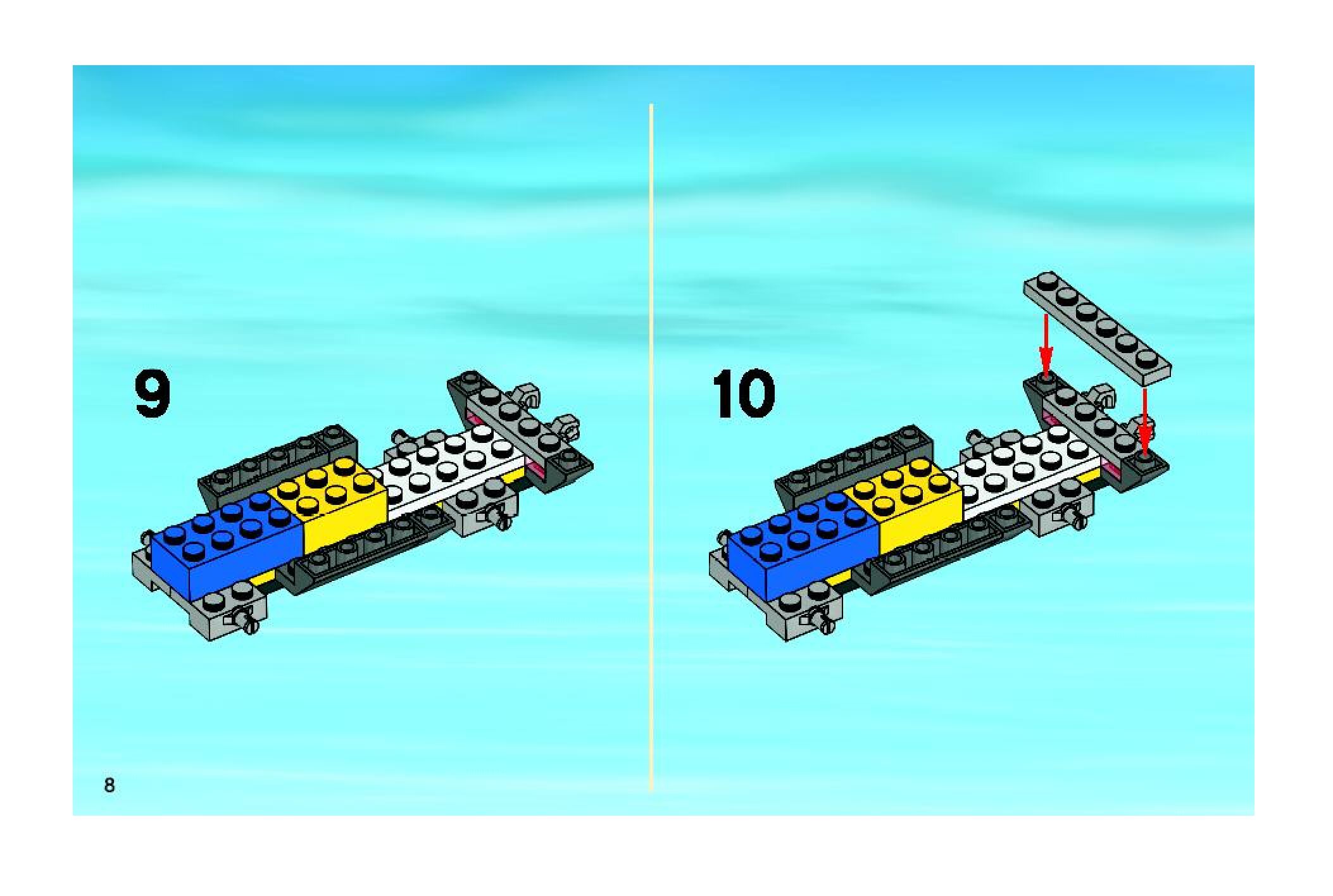 9

10

8