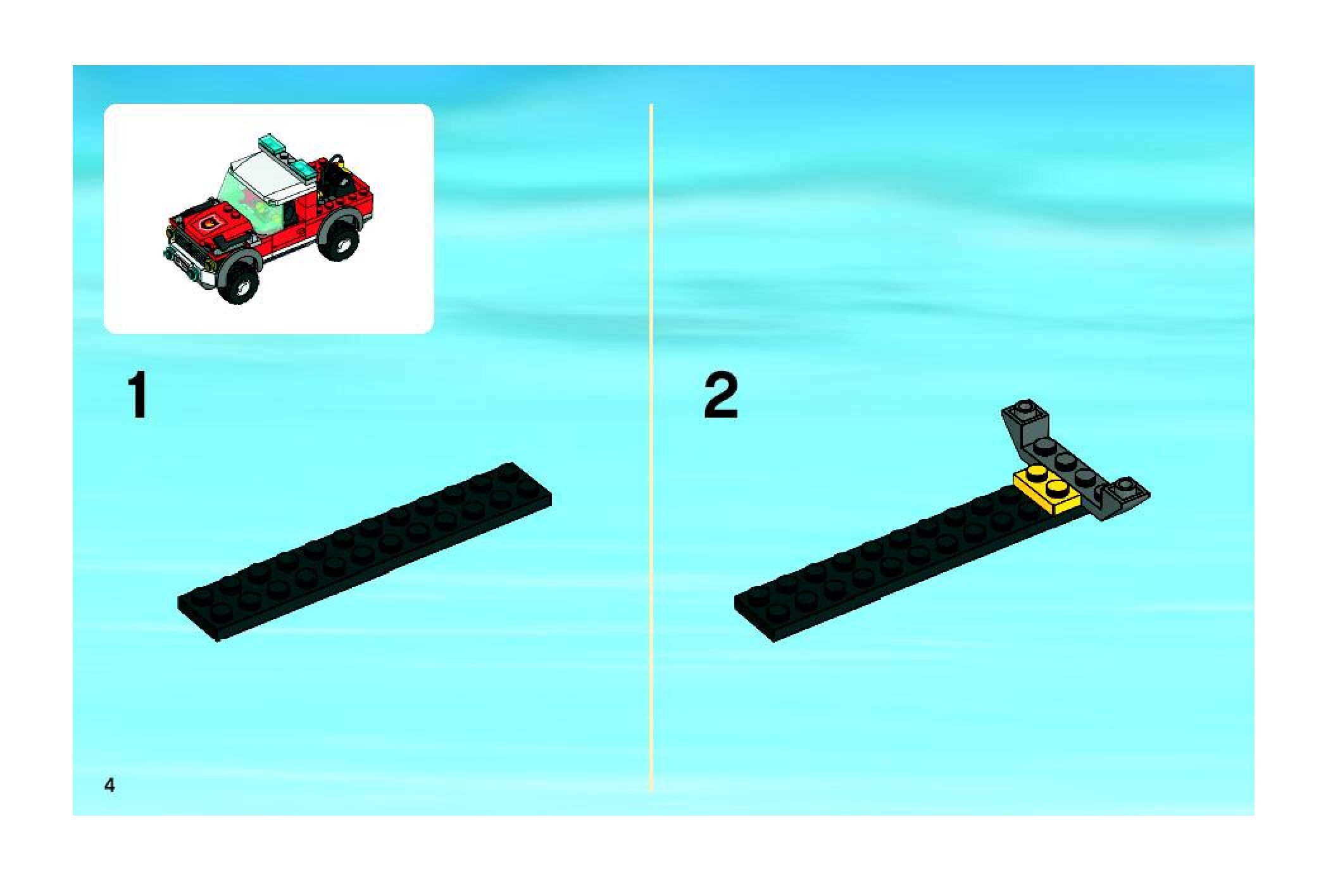 1

2

4