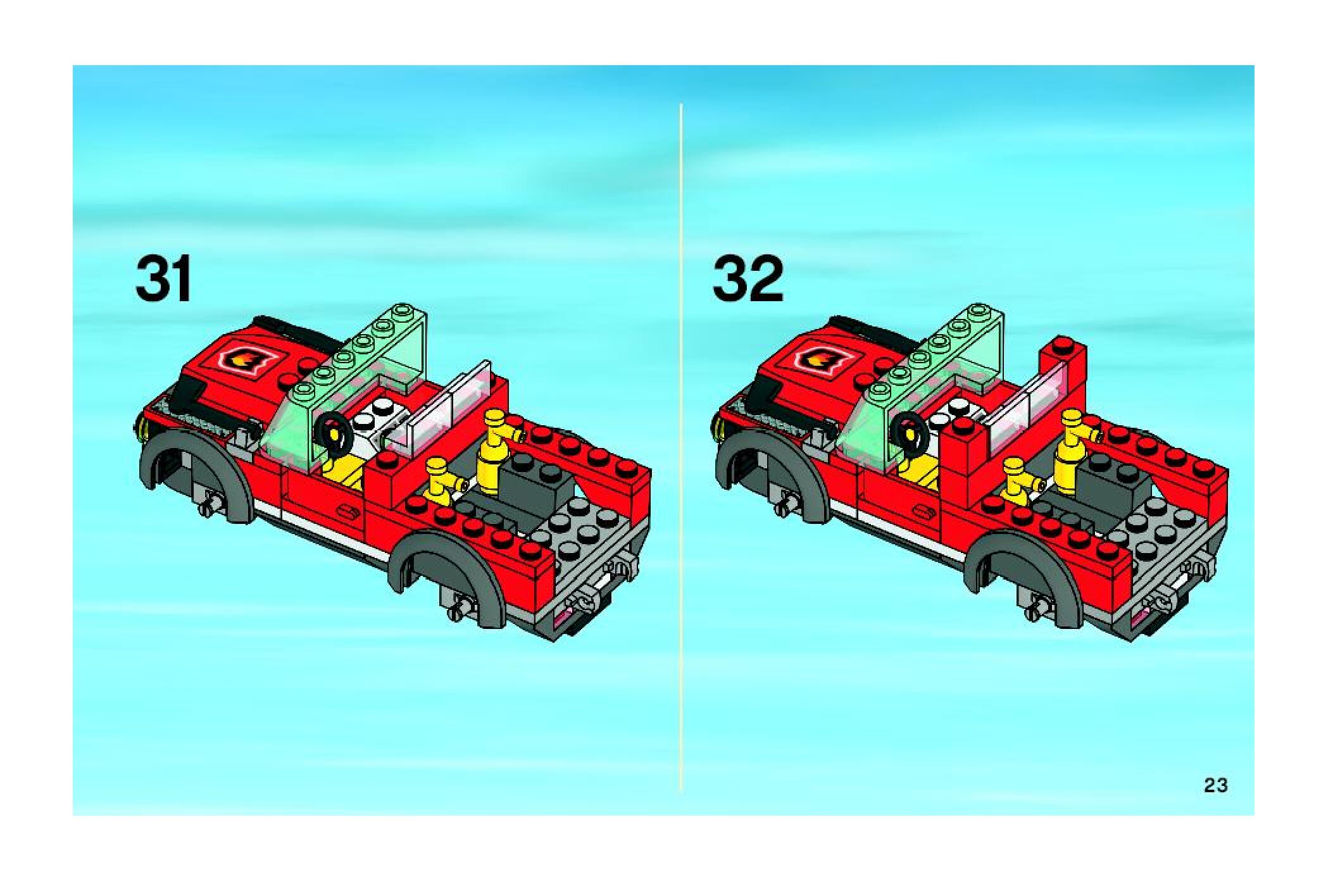 31

32

23