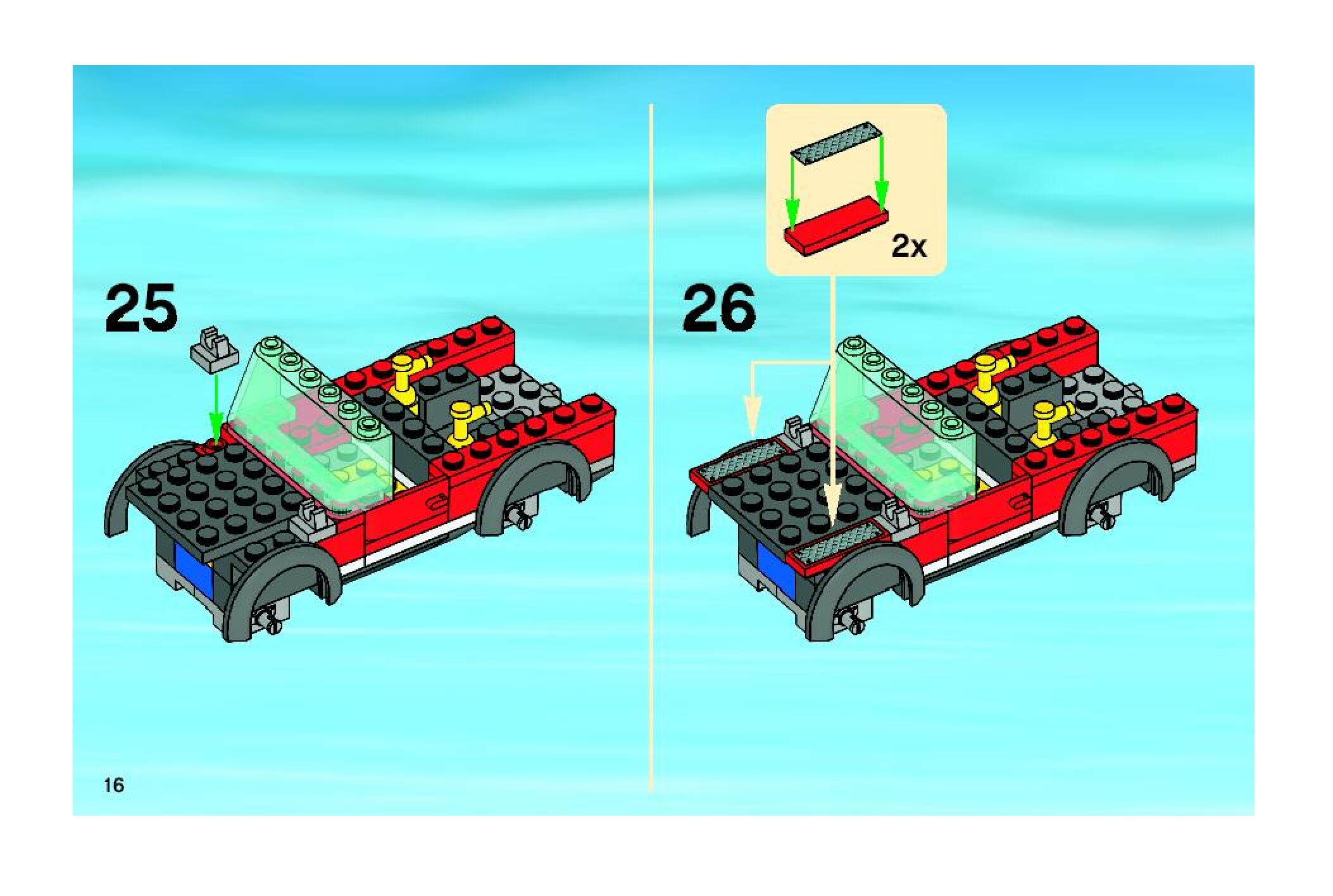 25

2x

26

16