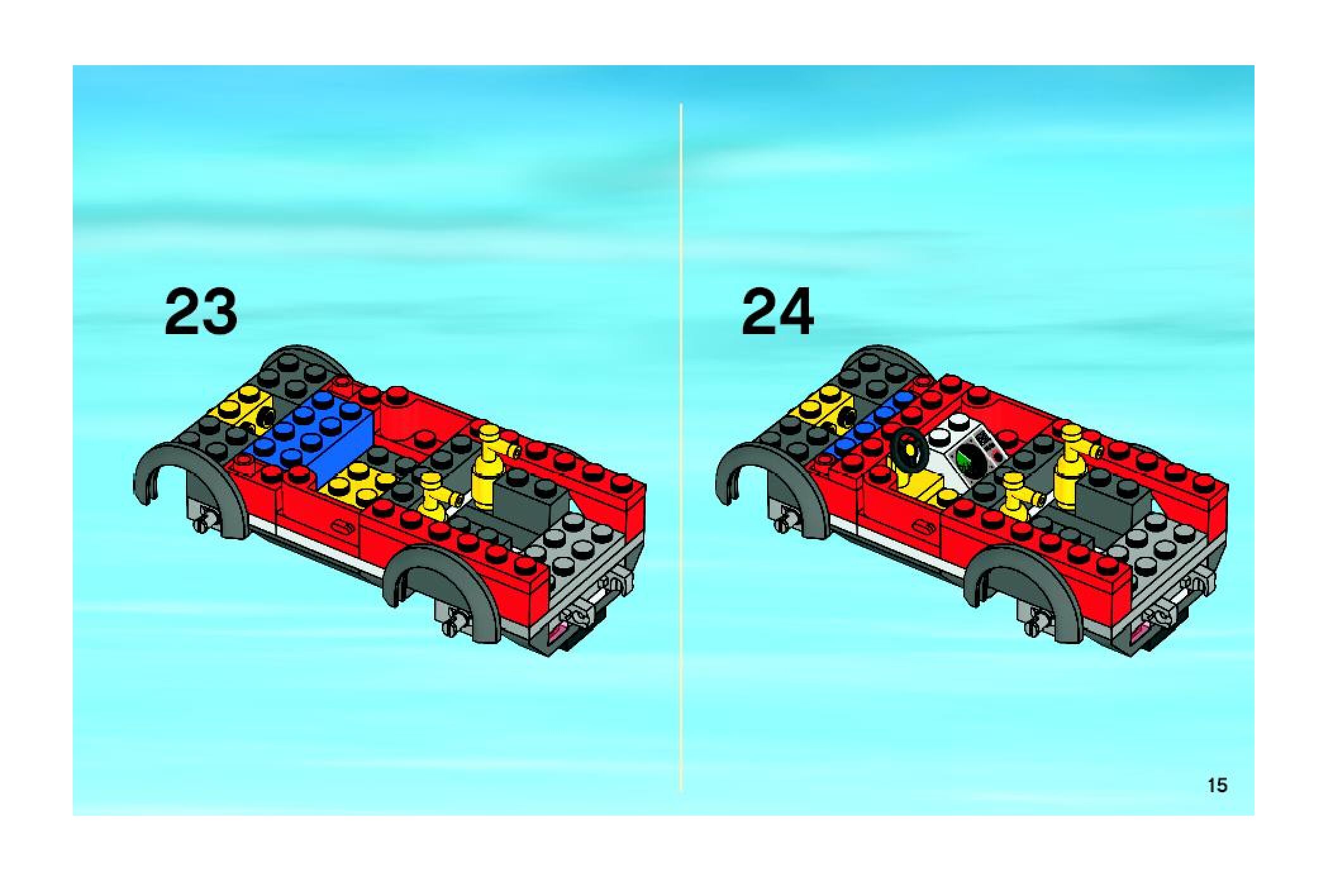 23

24

15