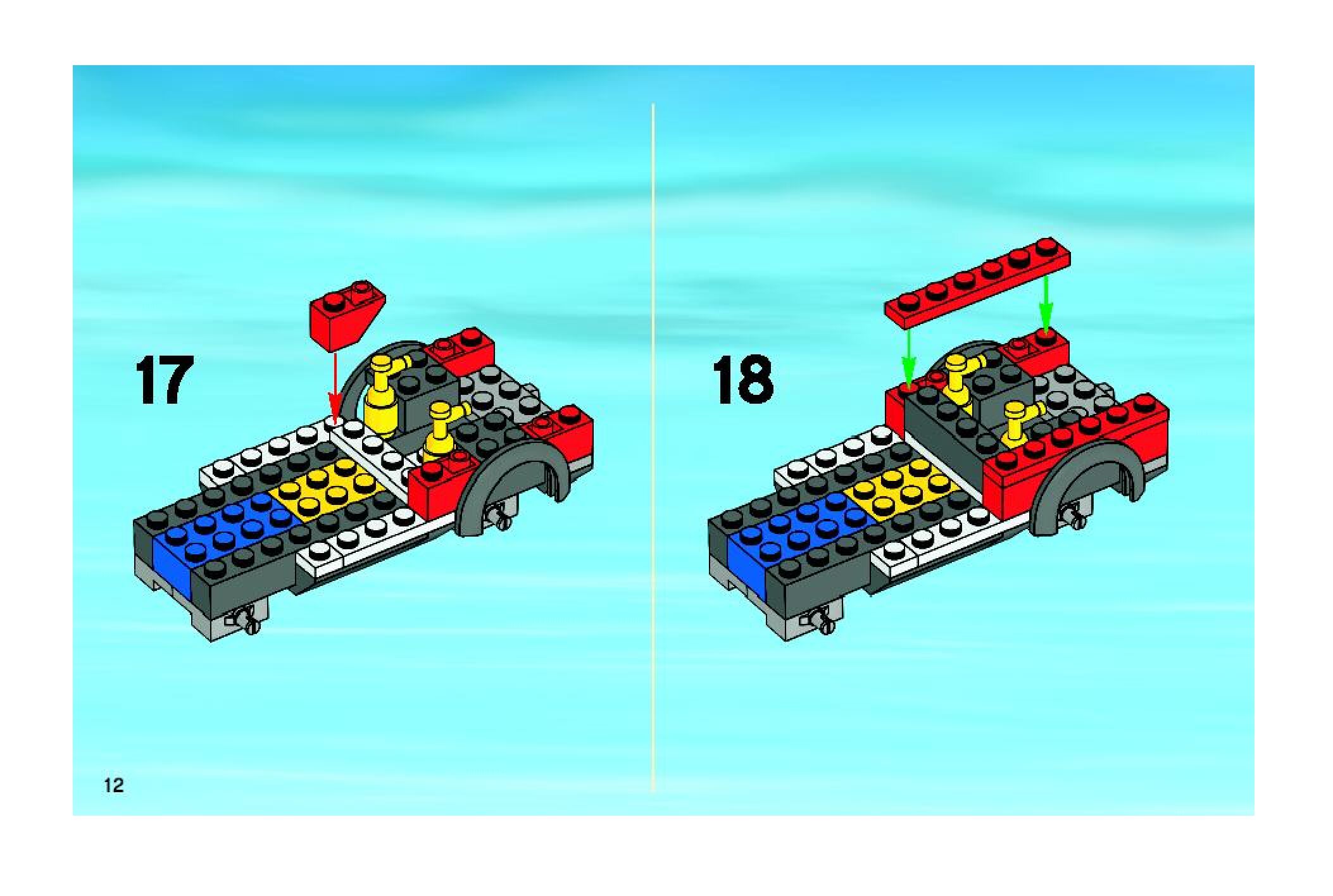 17

18

12