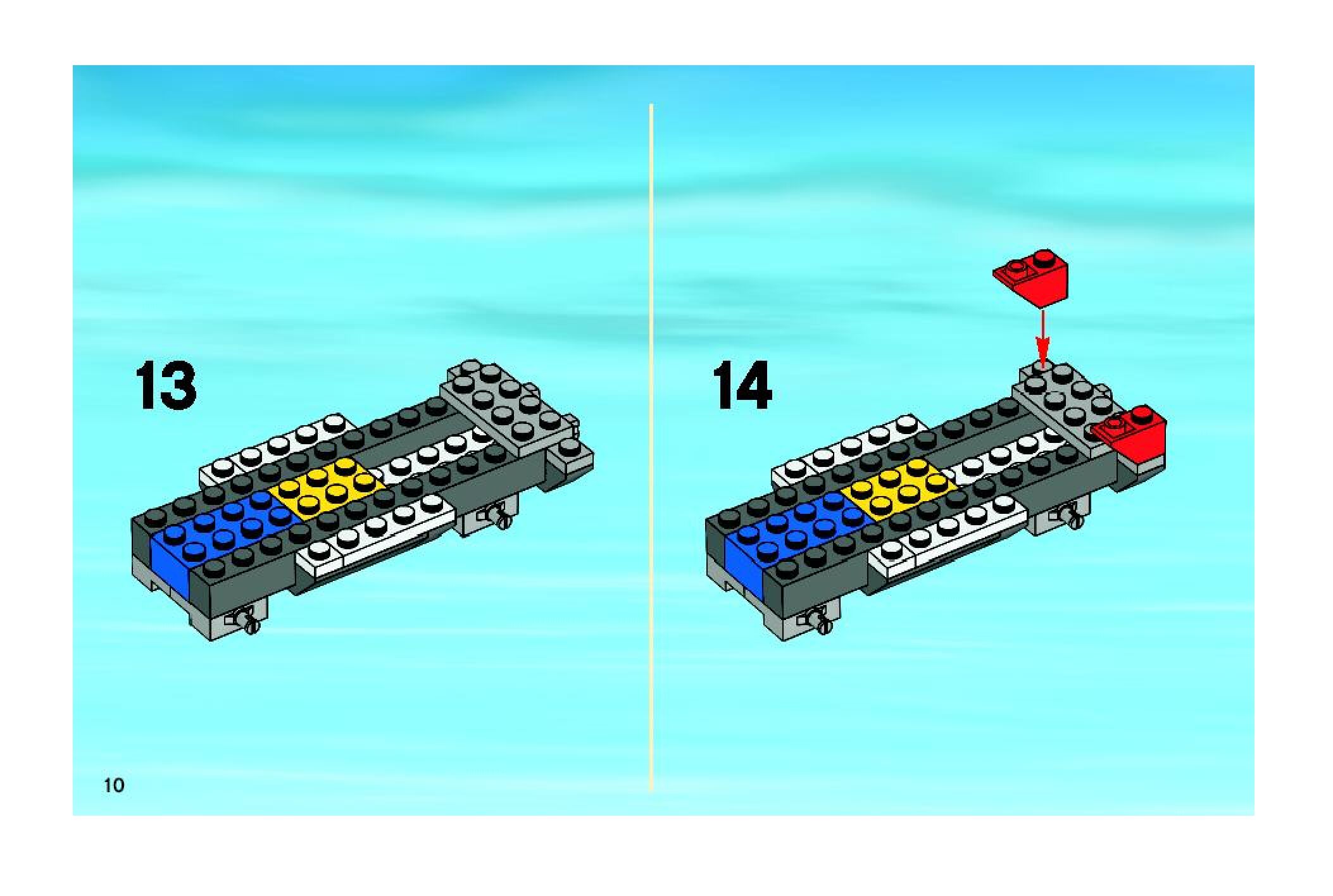 13

14

10