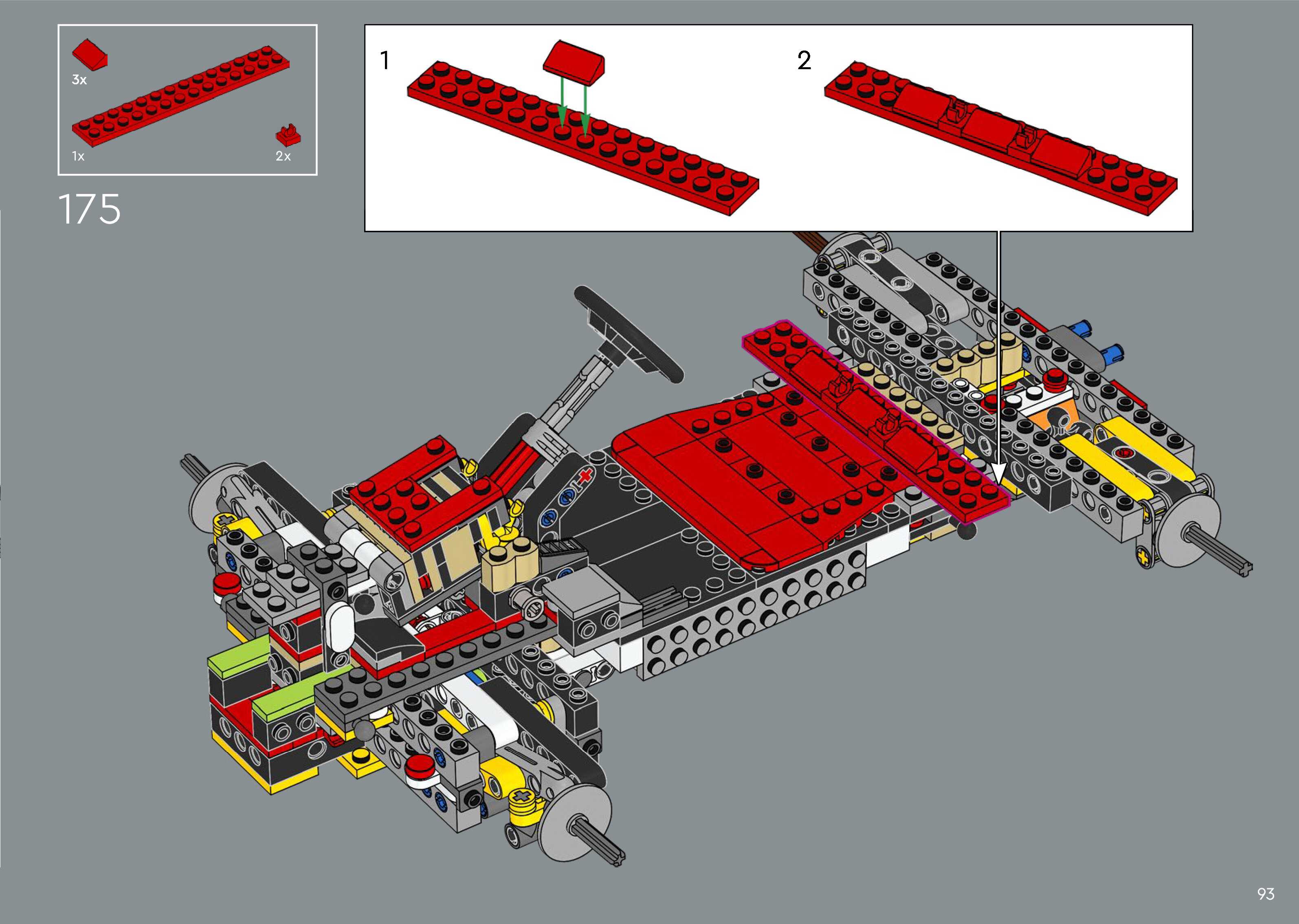 3x
1x
2x
175
1
2
93