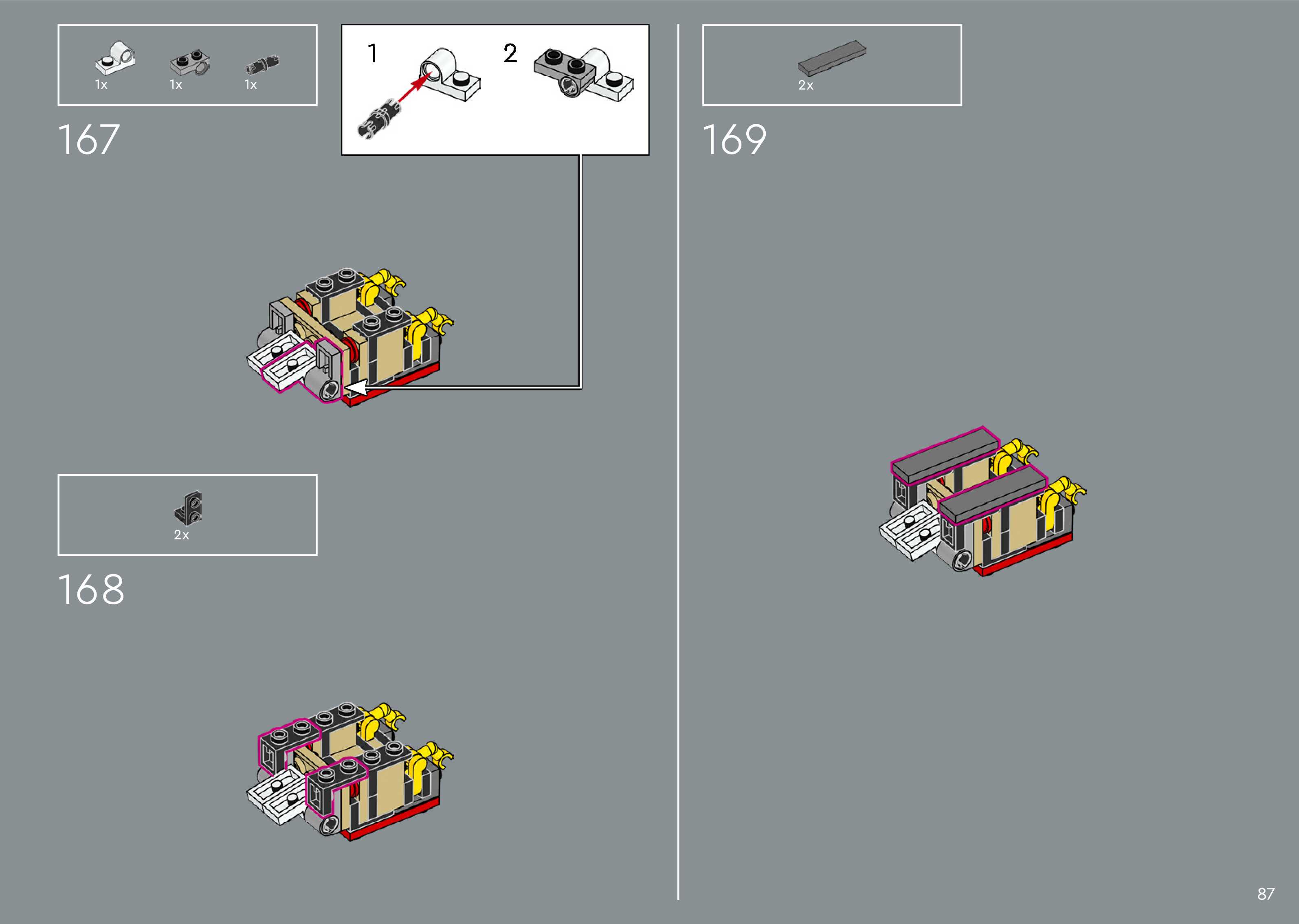 1x 1x 1x

167

1

2

2x

168

2x

169

87