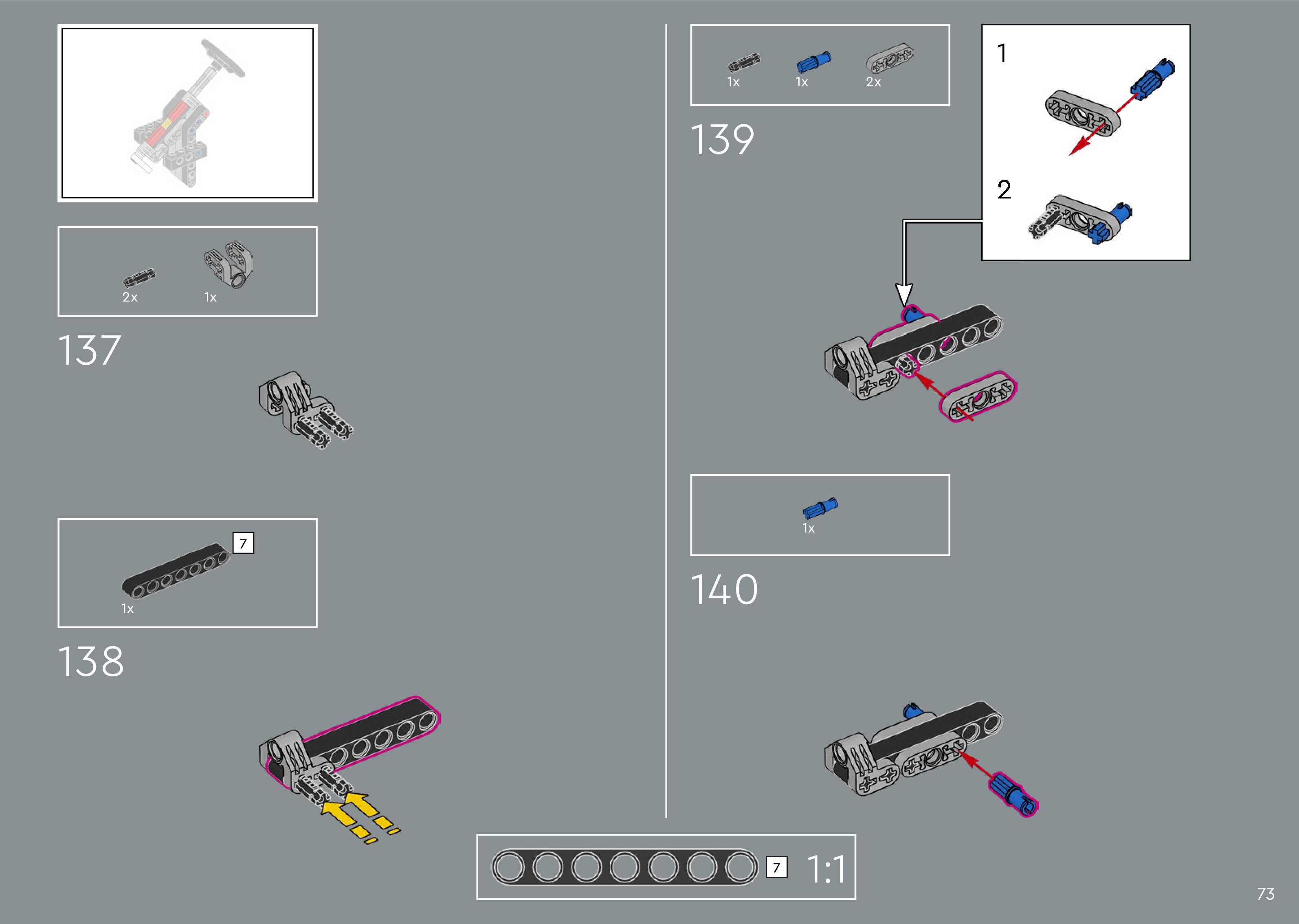 2x
1x

137

7
1x

138

1x
1x
2x

139

1
2

1x

140

7
1:1

73