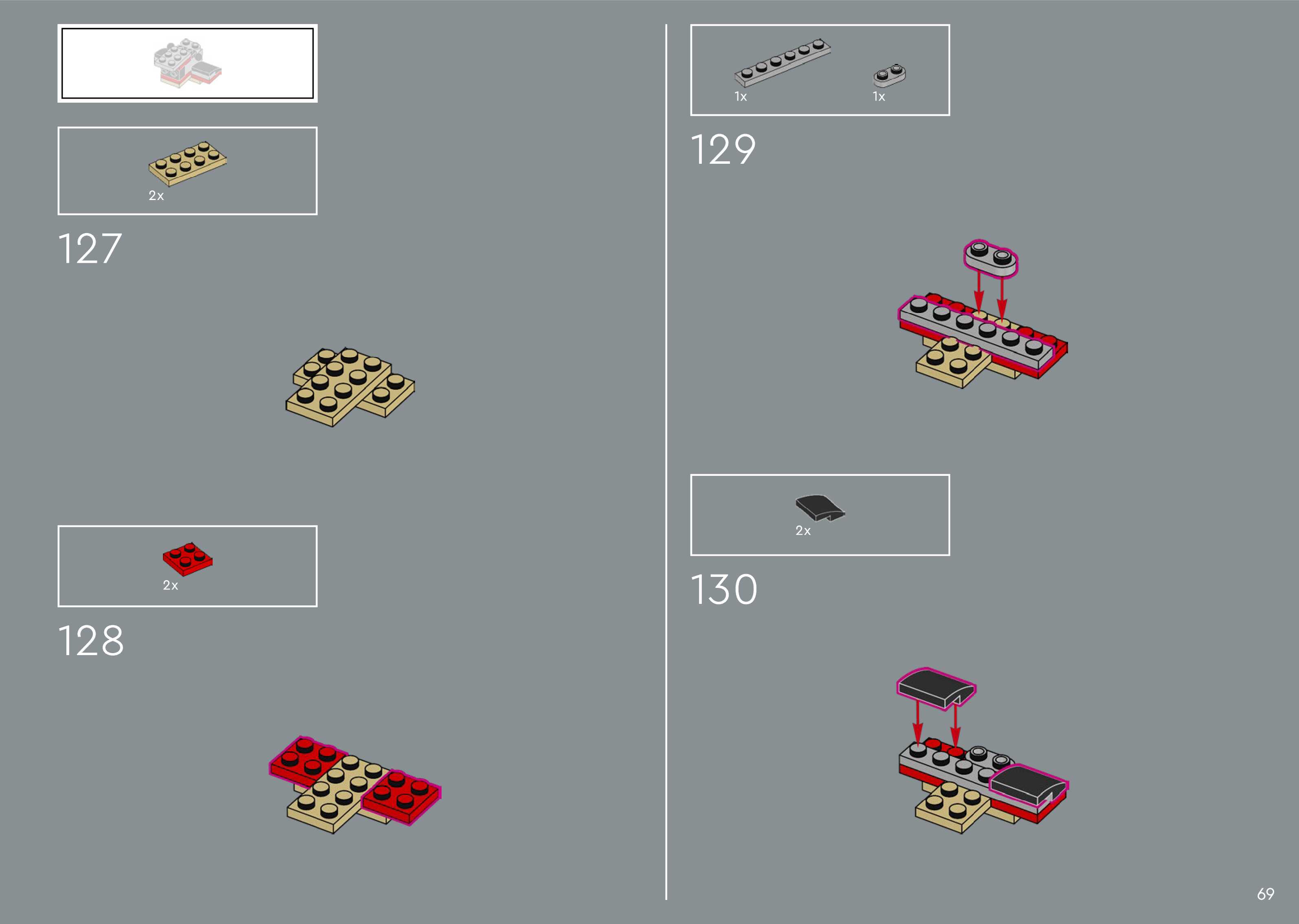 2x

127

2x

128

1x

1x

129

2x

130

69