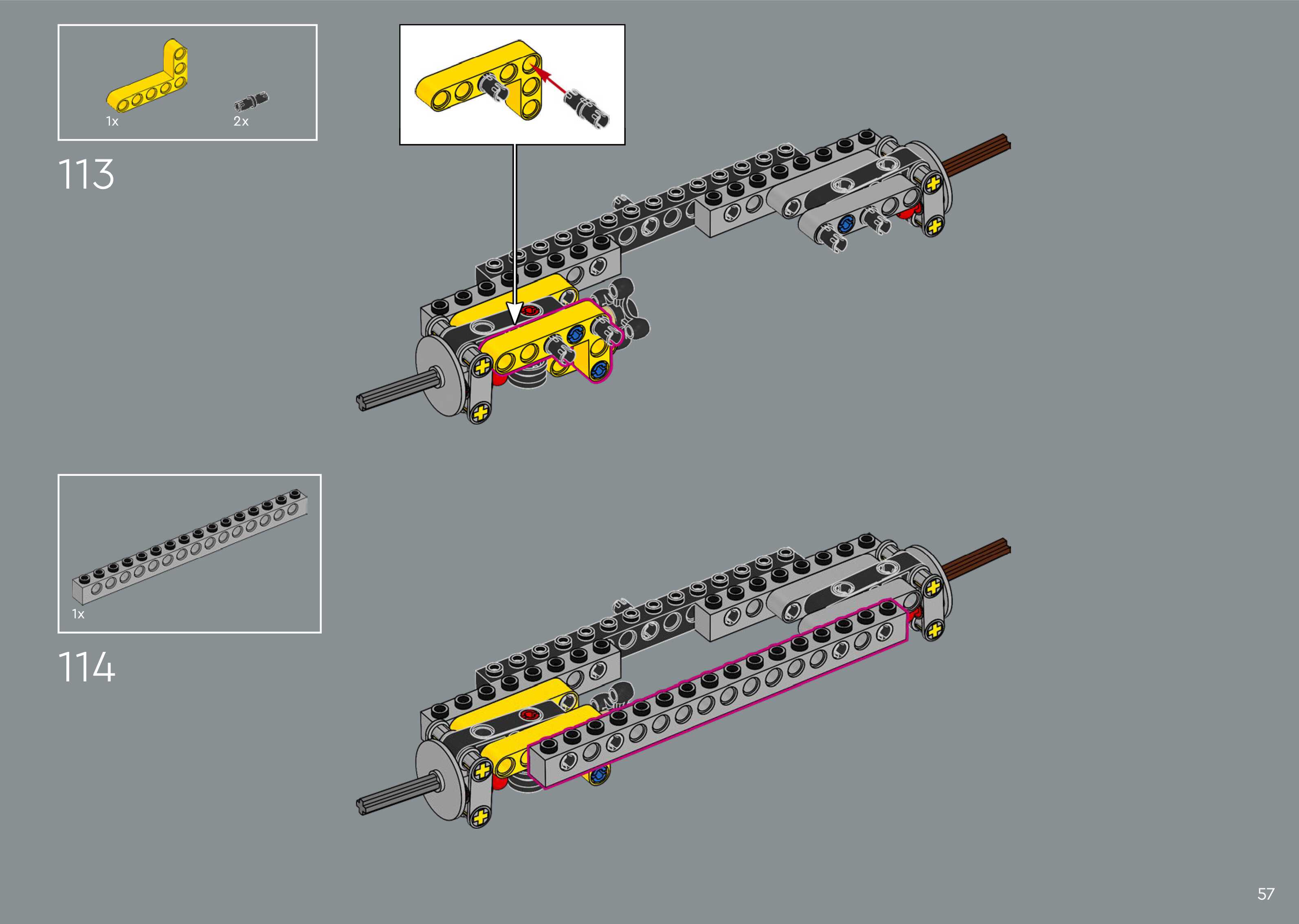 1x
2x

113

1x

114

57