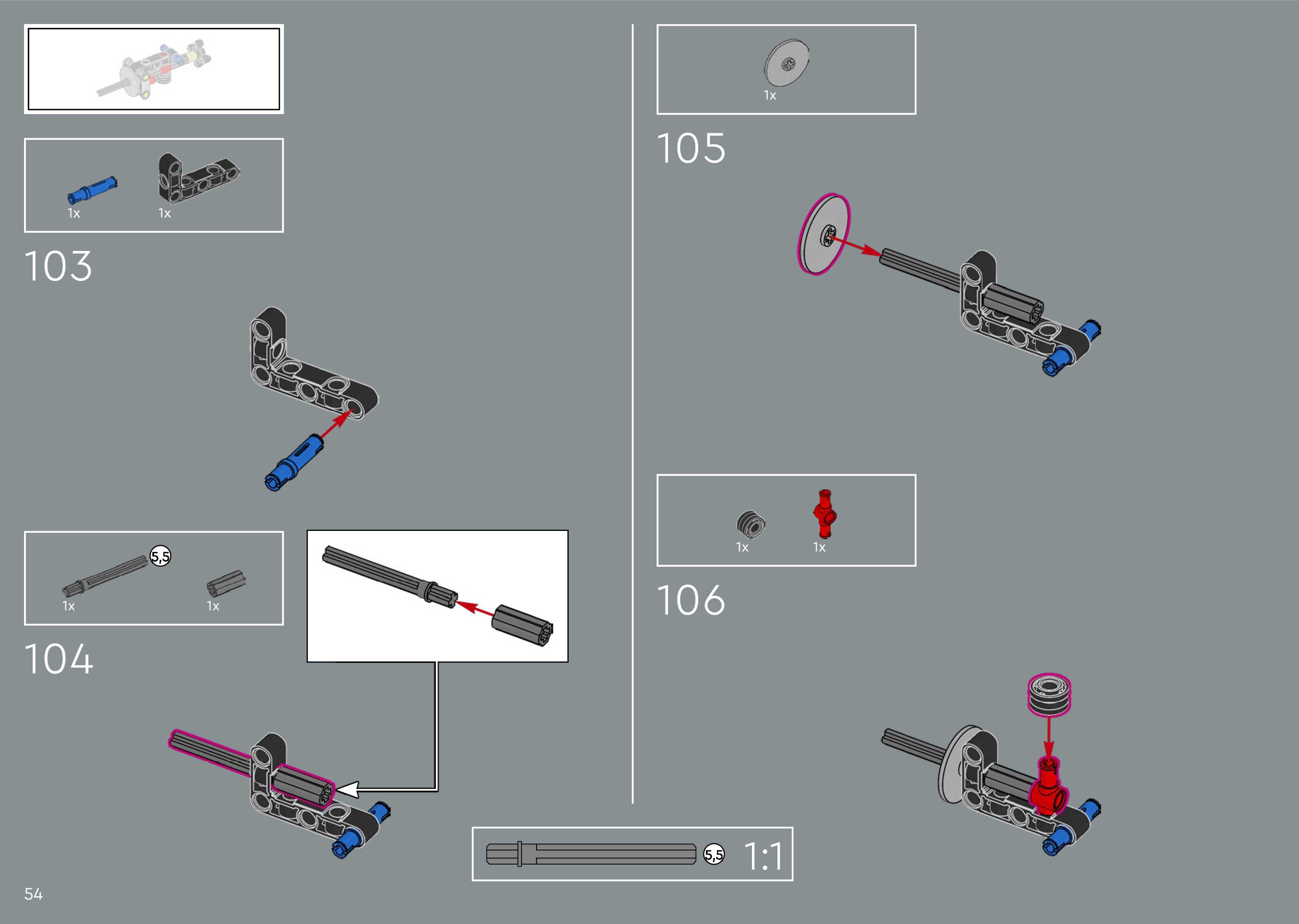 1x 1x

103

5,5

1x 1x

104

1x

105

1x 1x

106

5,5 1:1

54