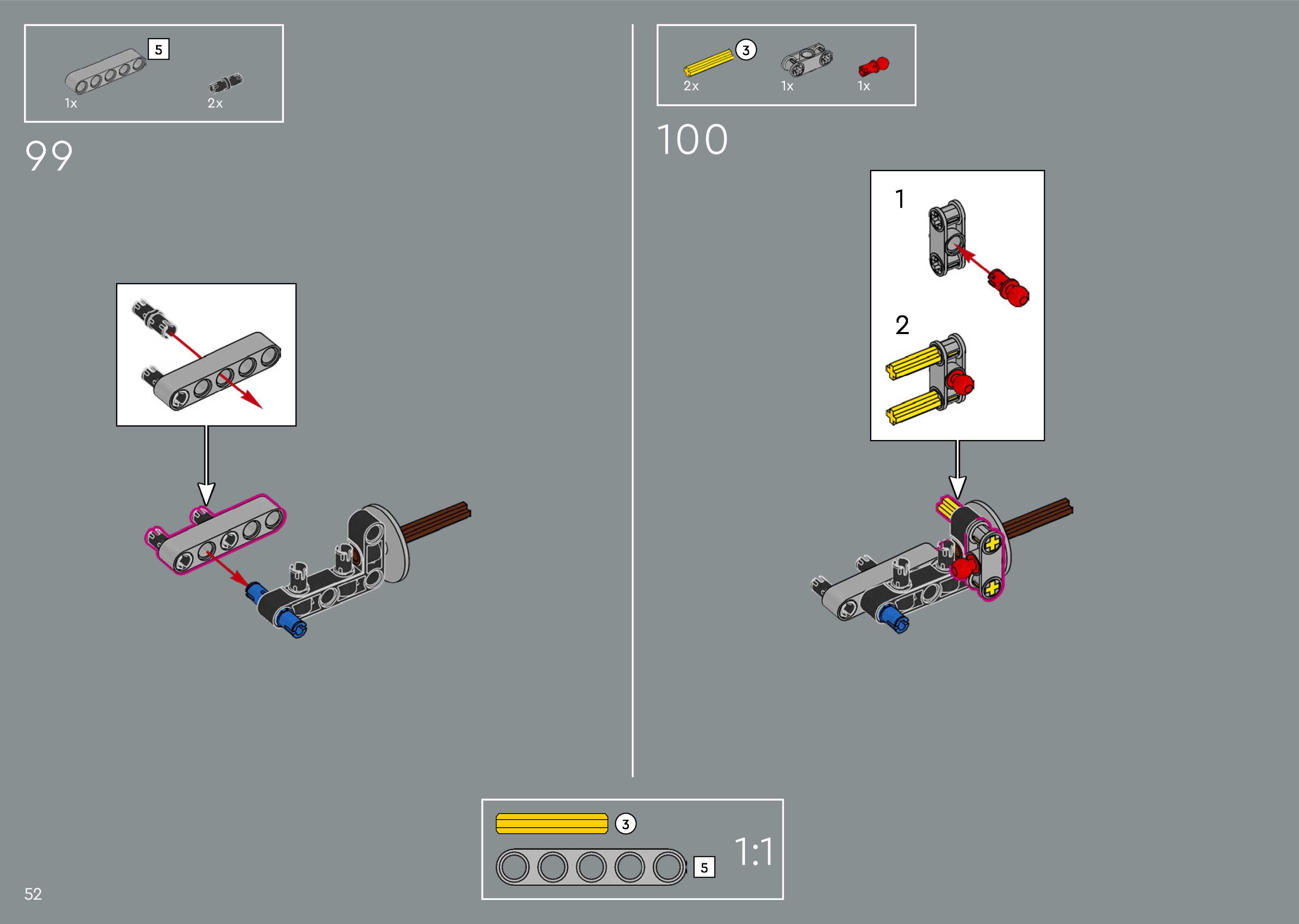 5
1x
2x

99

3
2x
1x
1x

100

1

2

3
5
1:1

52