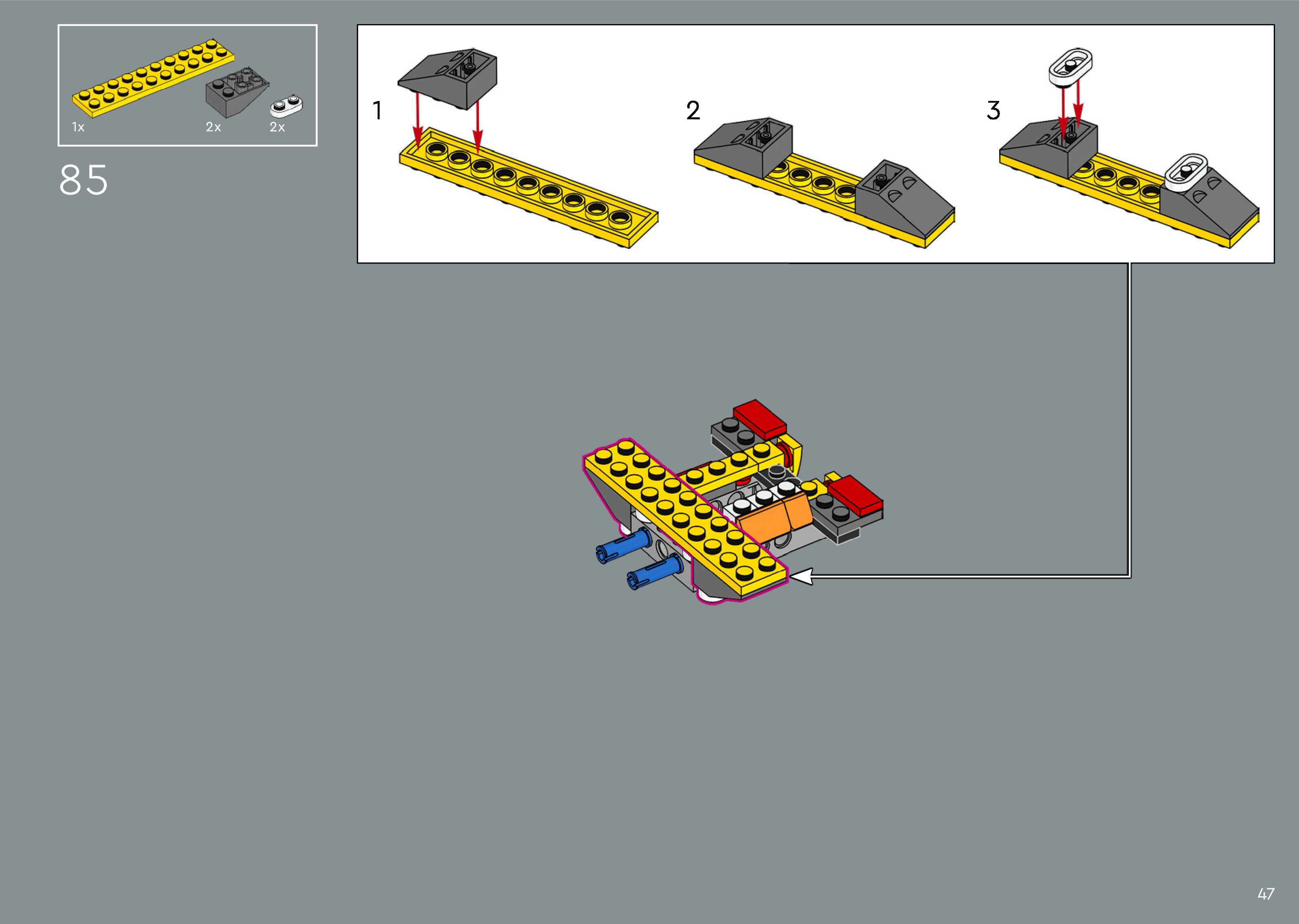 1x
2x
2x

85

1

2

3

47