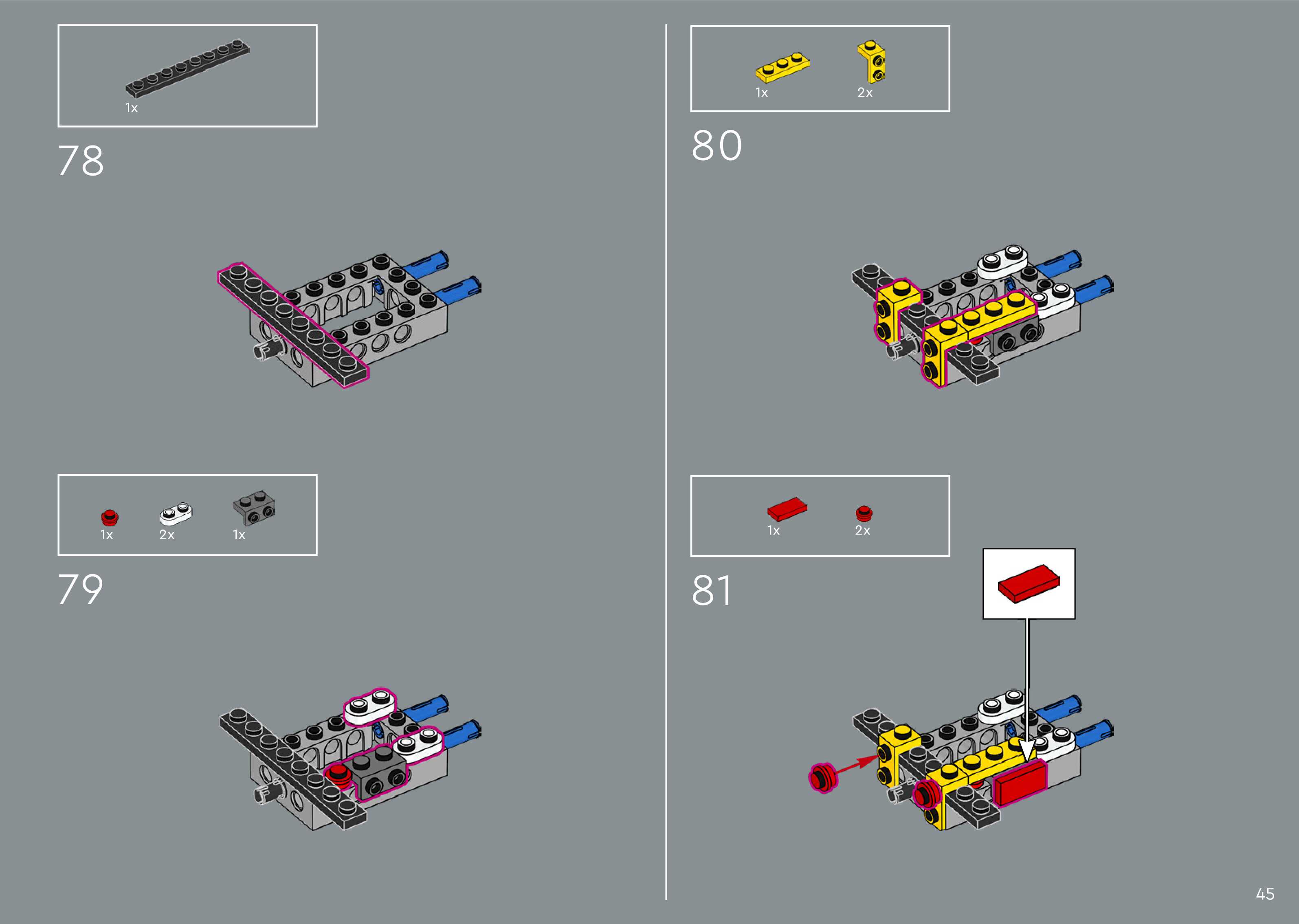 1x

78

1x 2x 1x

79

1x 2x

80

1x 2x

81

45