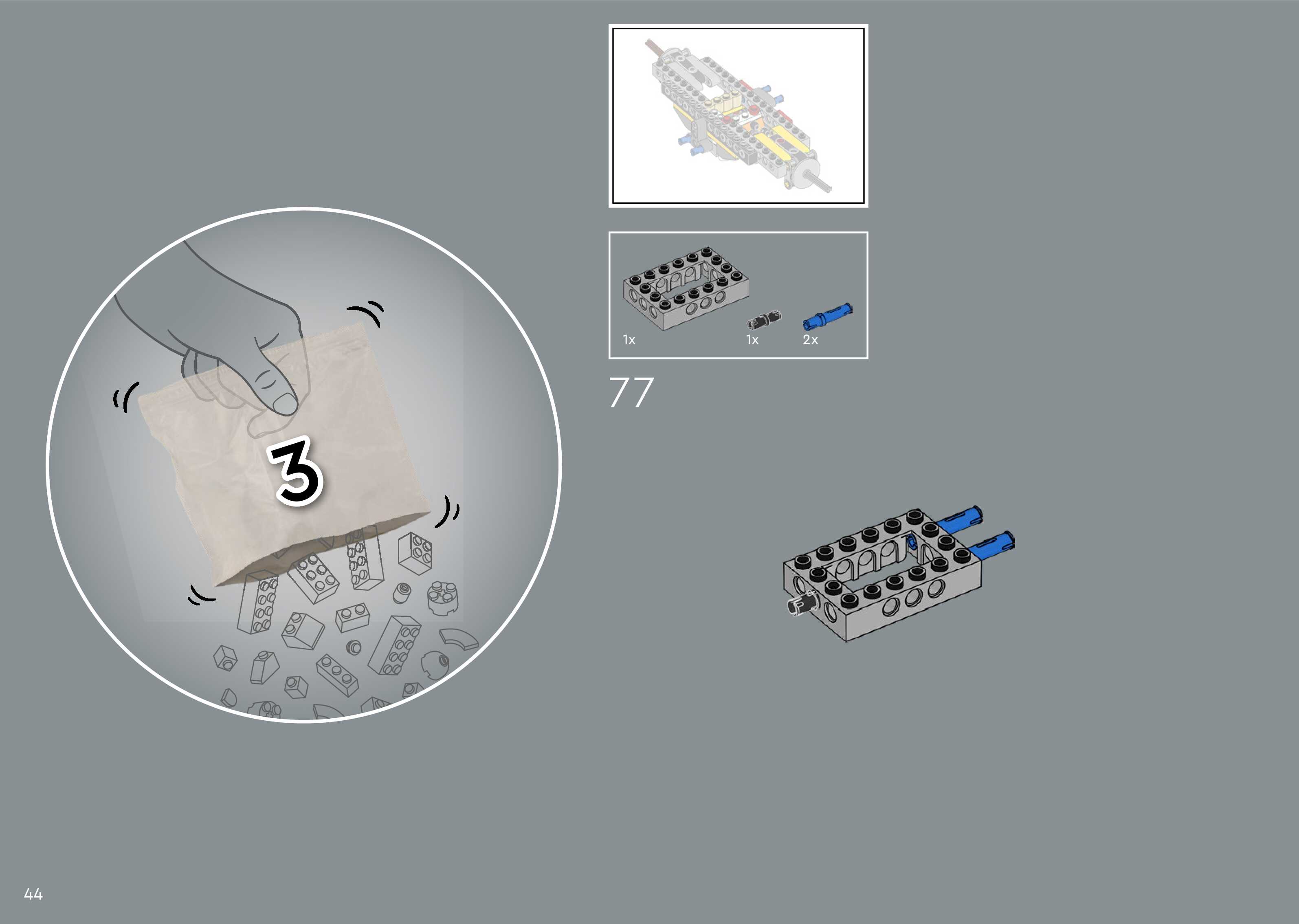 3

1x
1x
2x

77

44