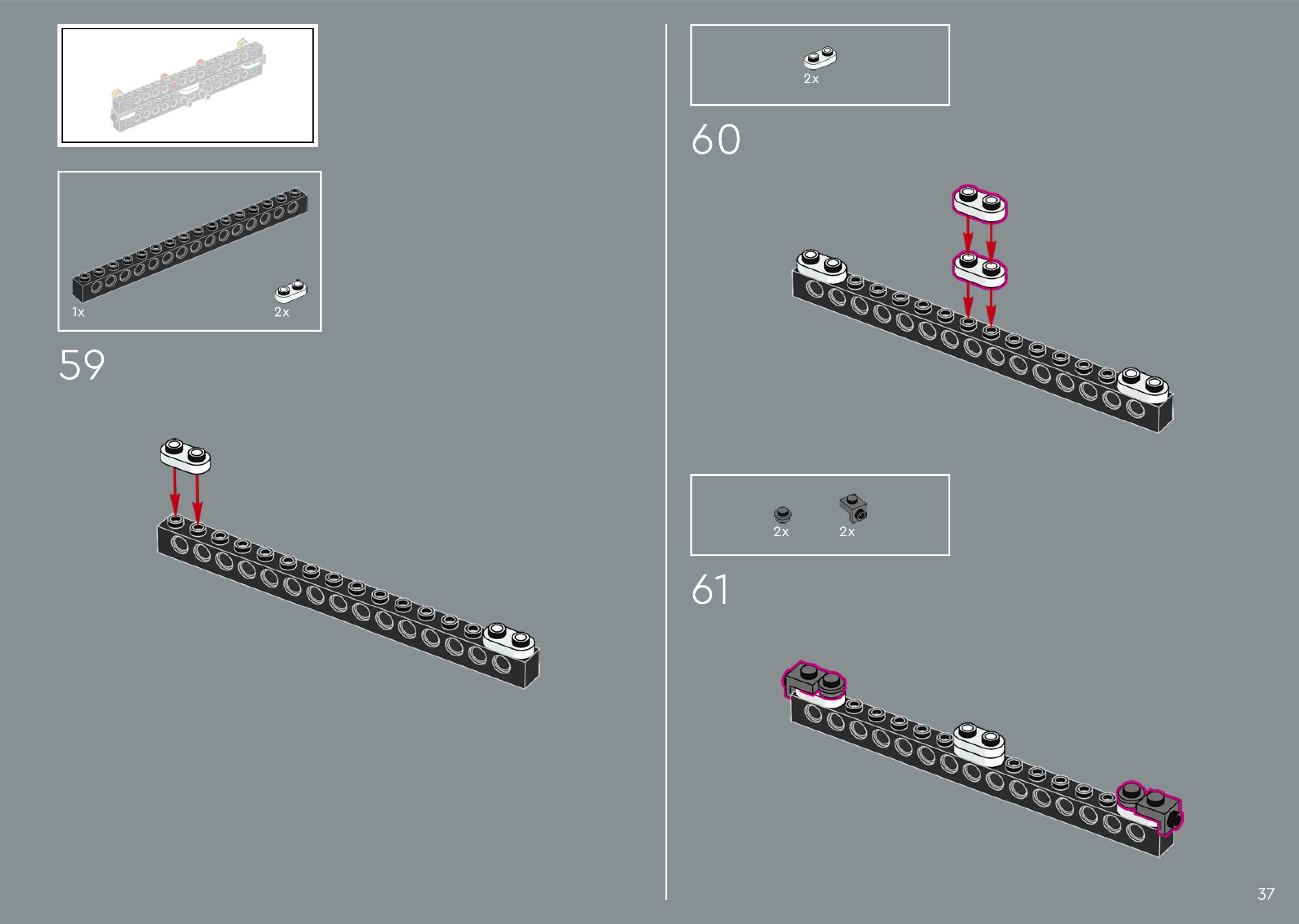 1x

2x

59

2x

60

2x

2x

61

37