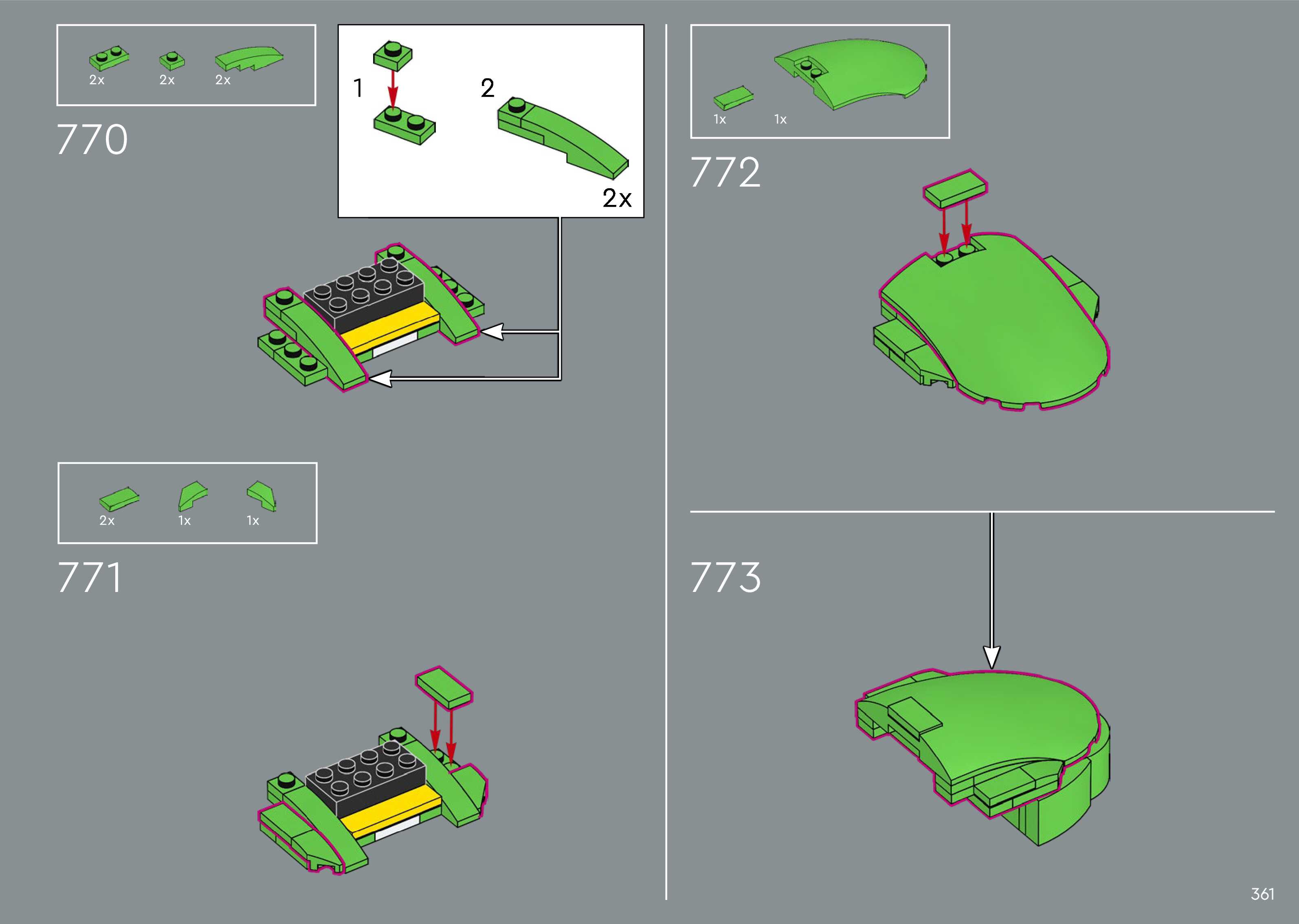 2x 2x 2x

770

1

2

2x

2x 1x 1x

771

1x 1x

772

773

361