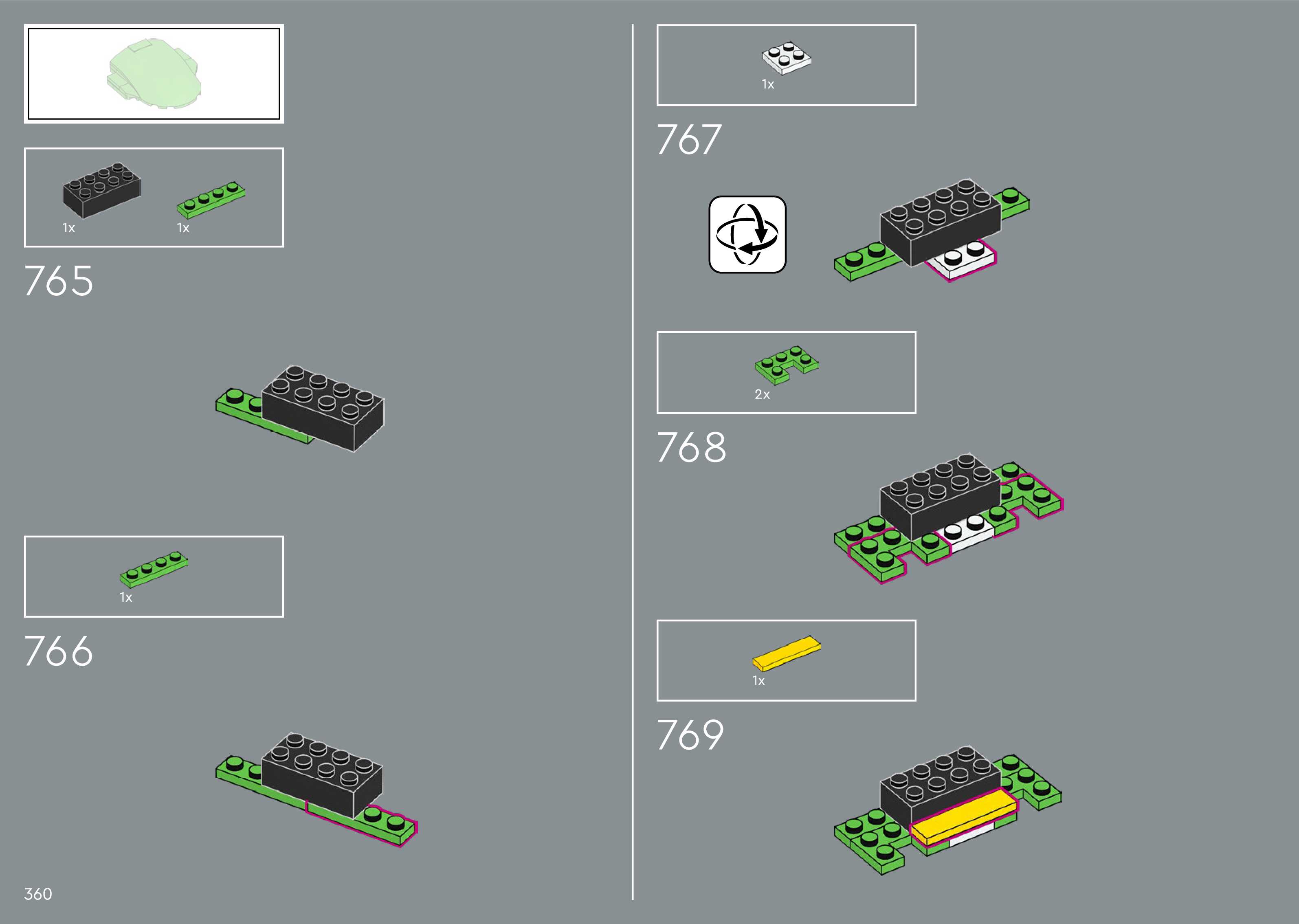 1x 1x

765

1x

766

360

1x

767

2x

768

1x

769