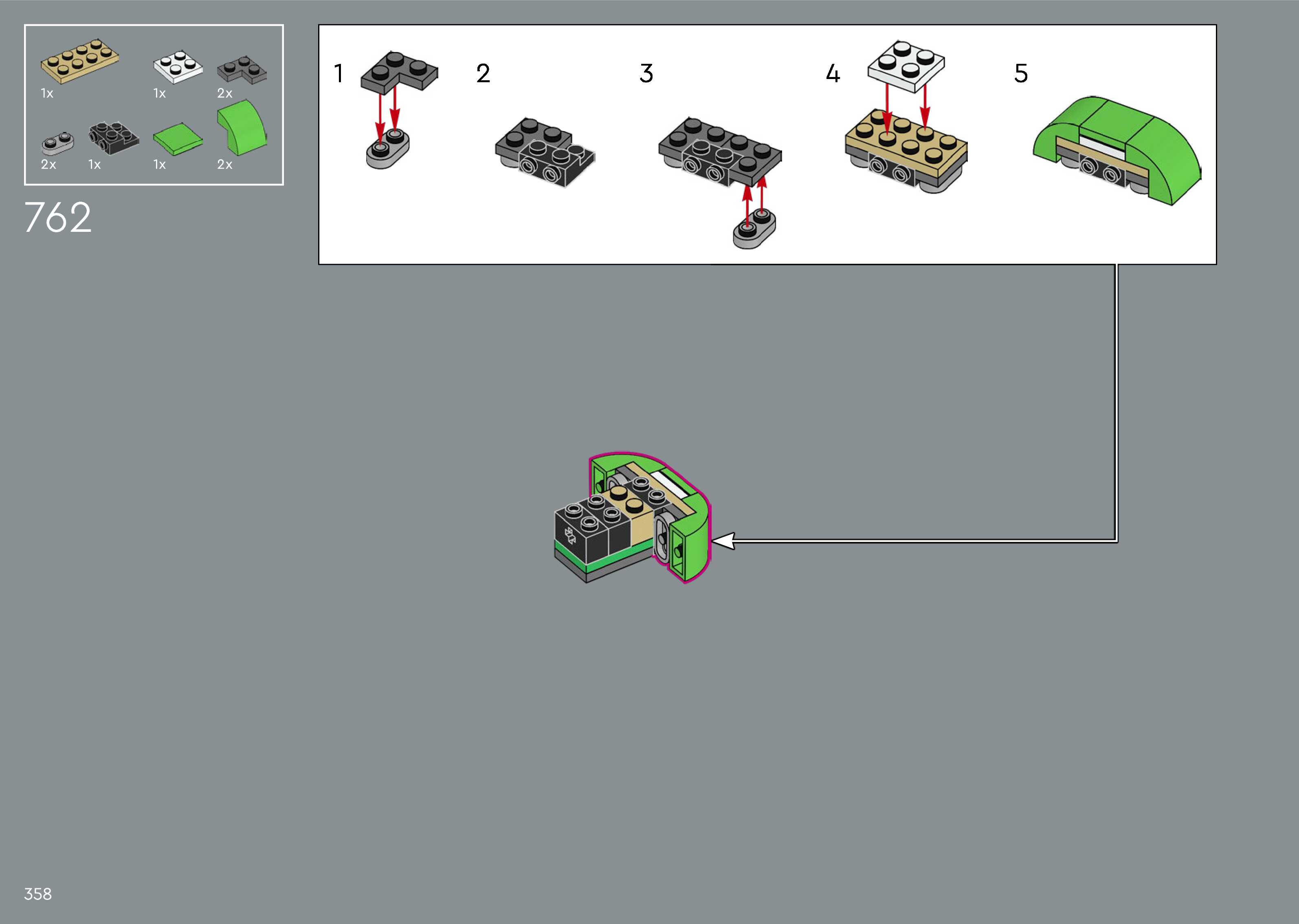 1x
1x
2x
2x
1x
1x
2x

762

1
2
3
4
5

358