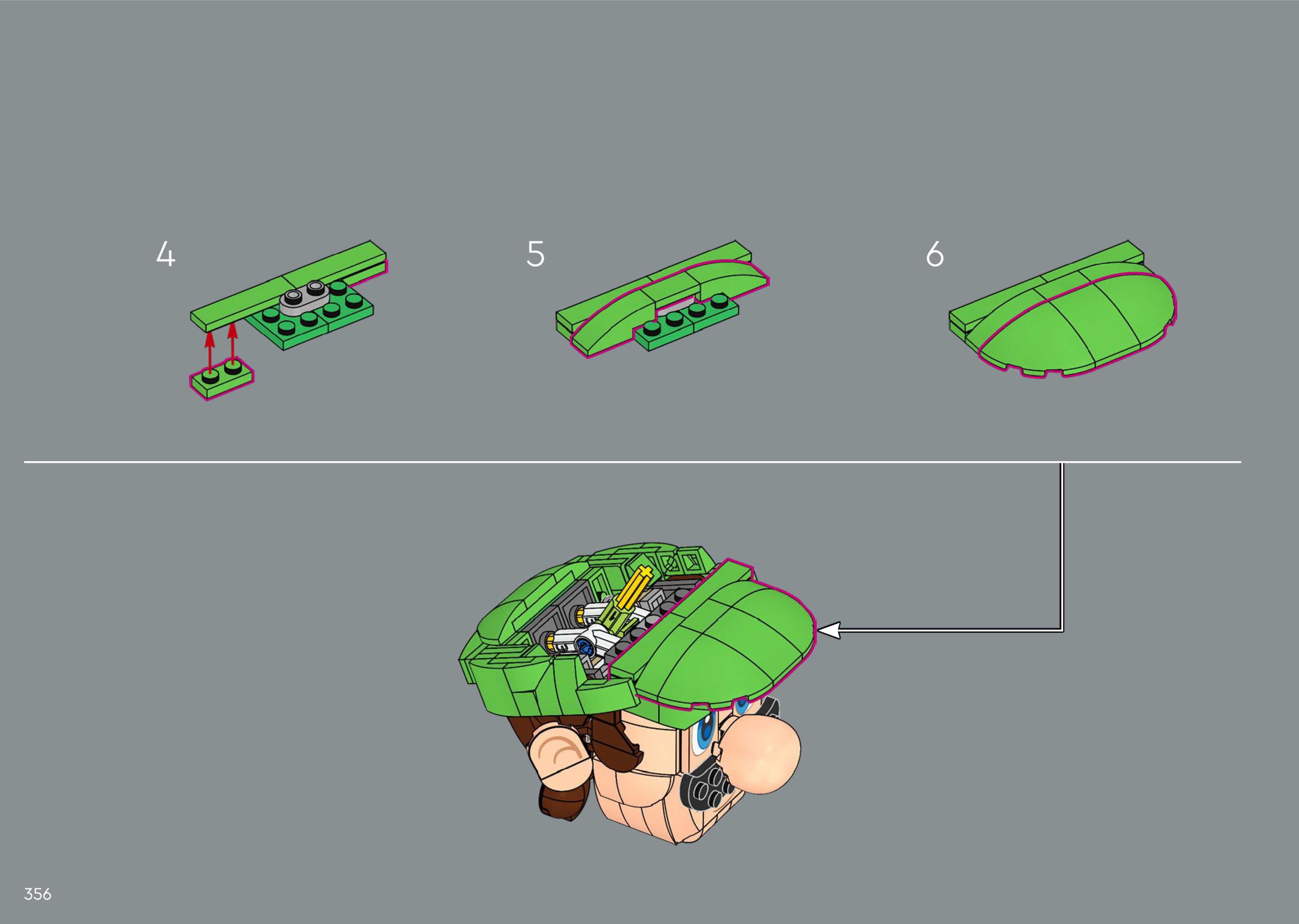 4

5

6

356