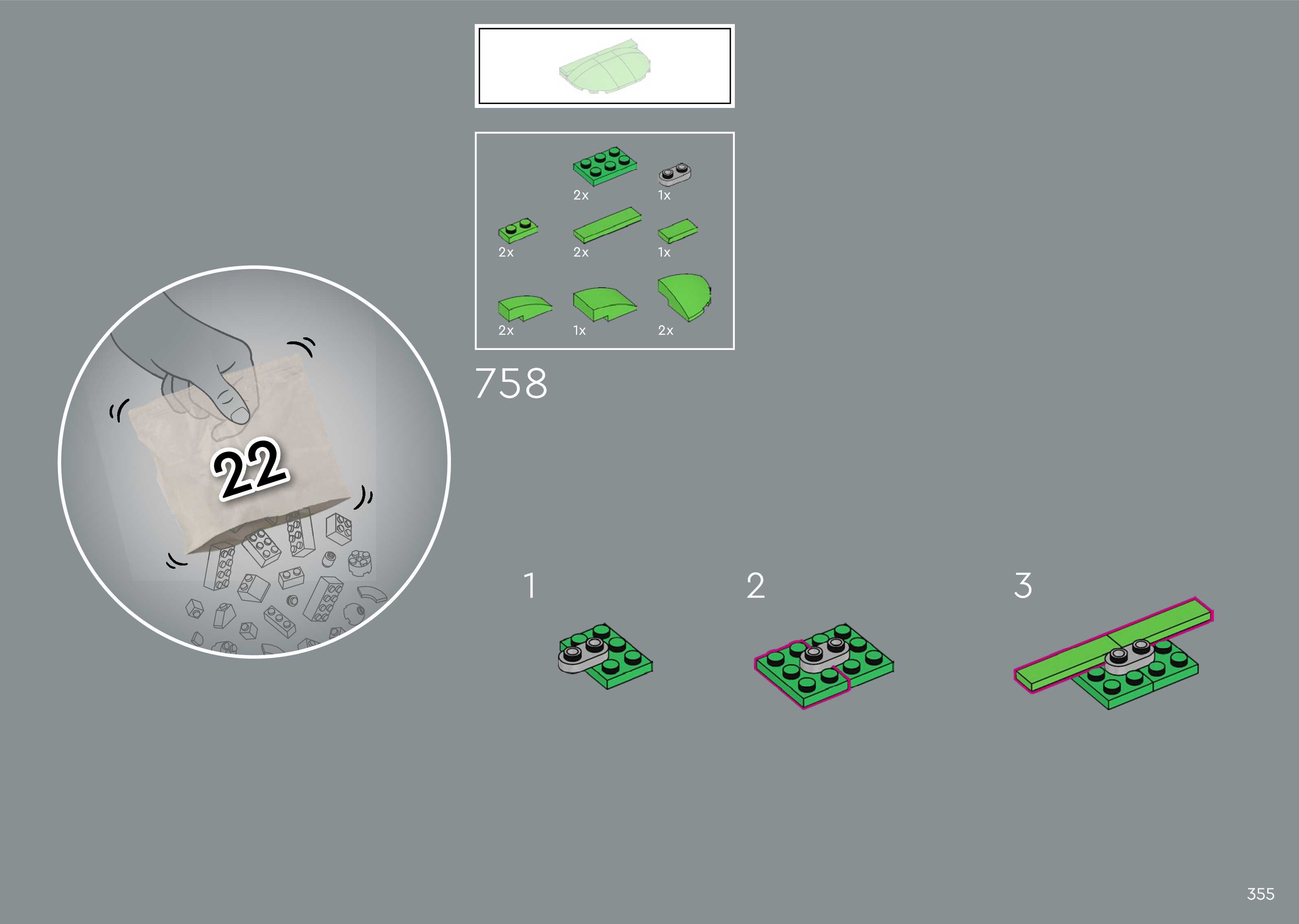 22

2x 1x

2x 2x 1x

2x 1x 2x

758

1

2

3

355