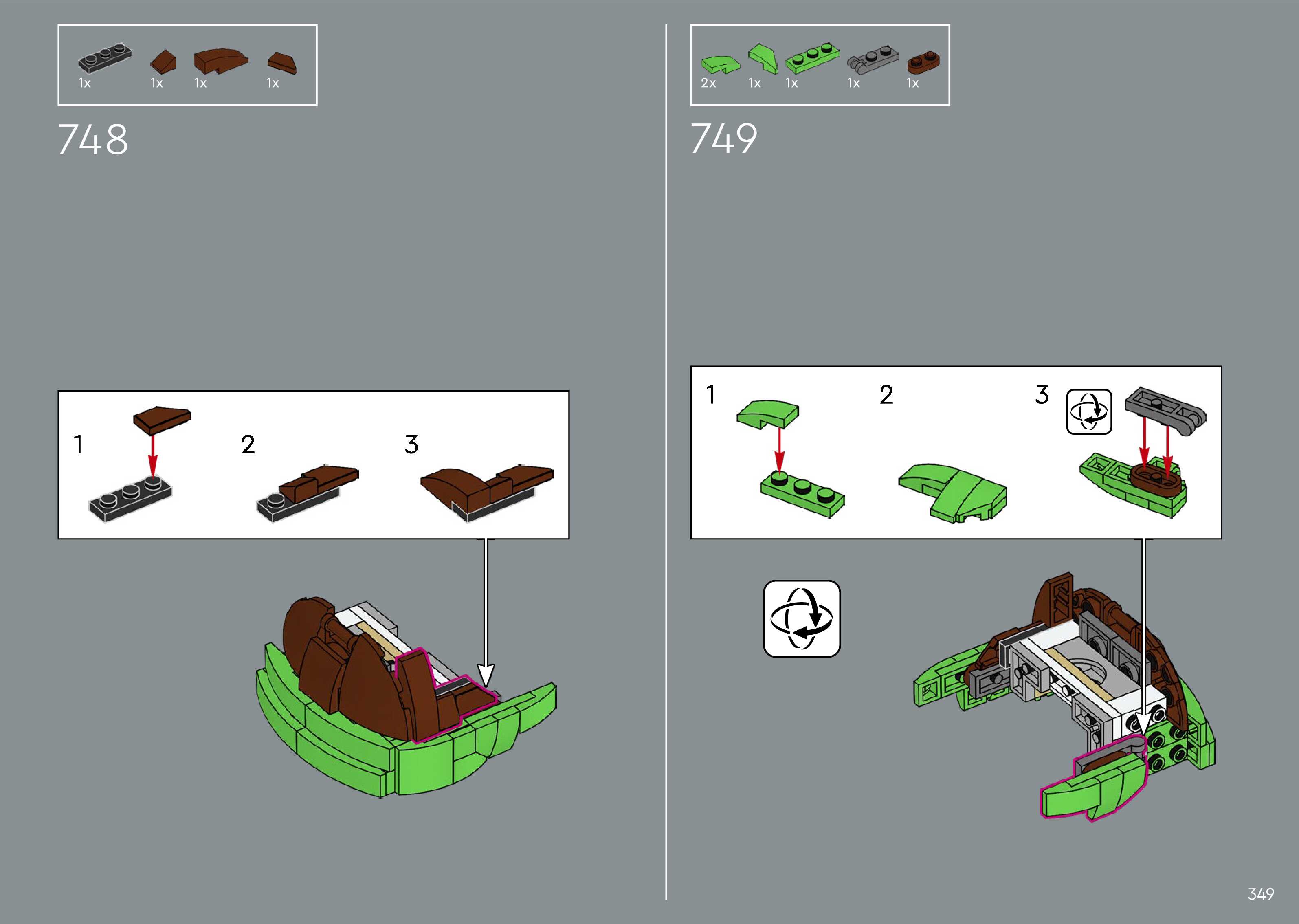 1x 1x 1x 1x

748

1

2

3

2x 1x 1x 1x 1x

749

1

2

3

349