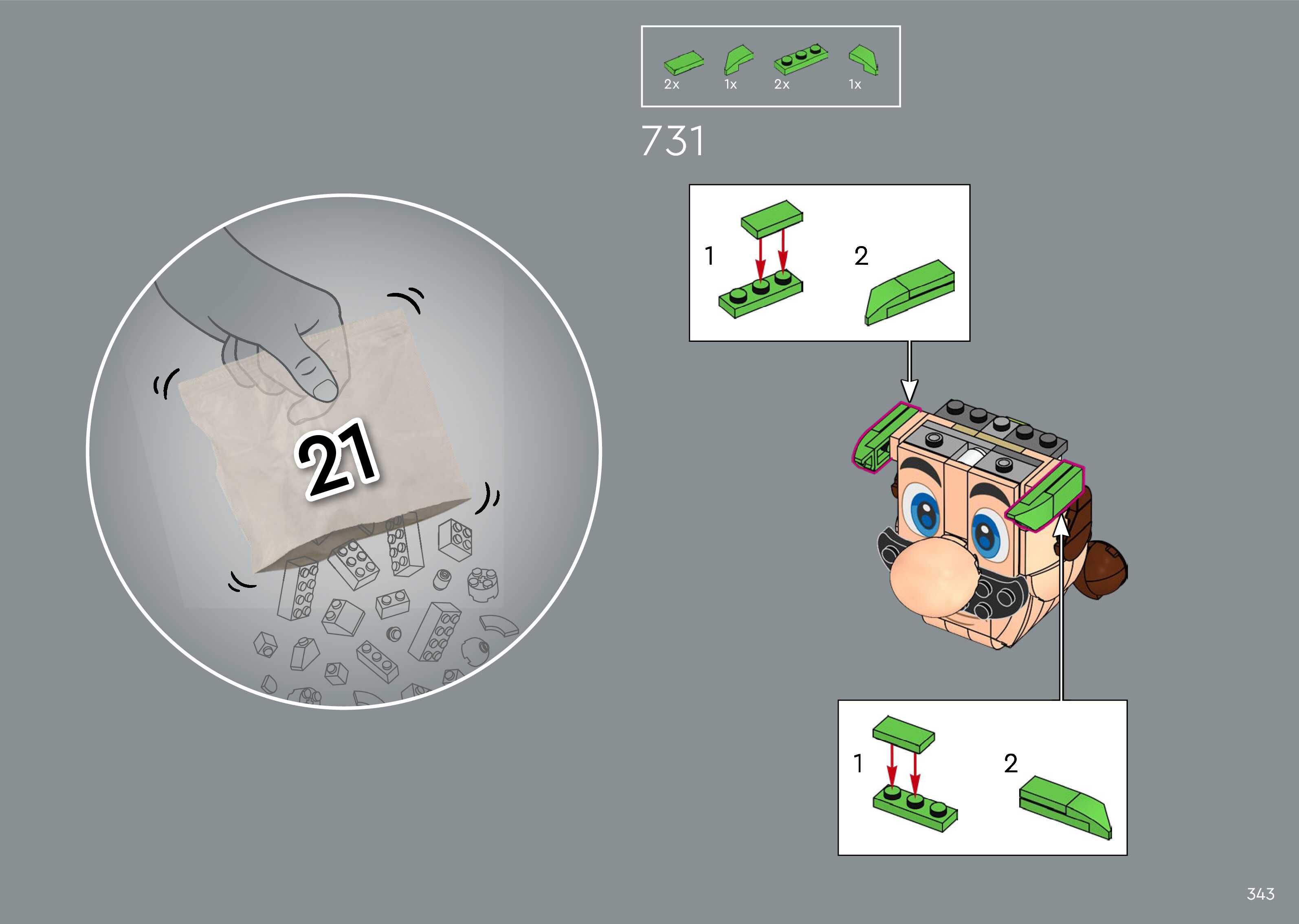 21

2x 1x 2x 1x

731

1 2

1 2

343