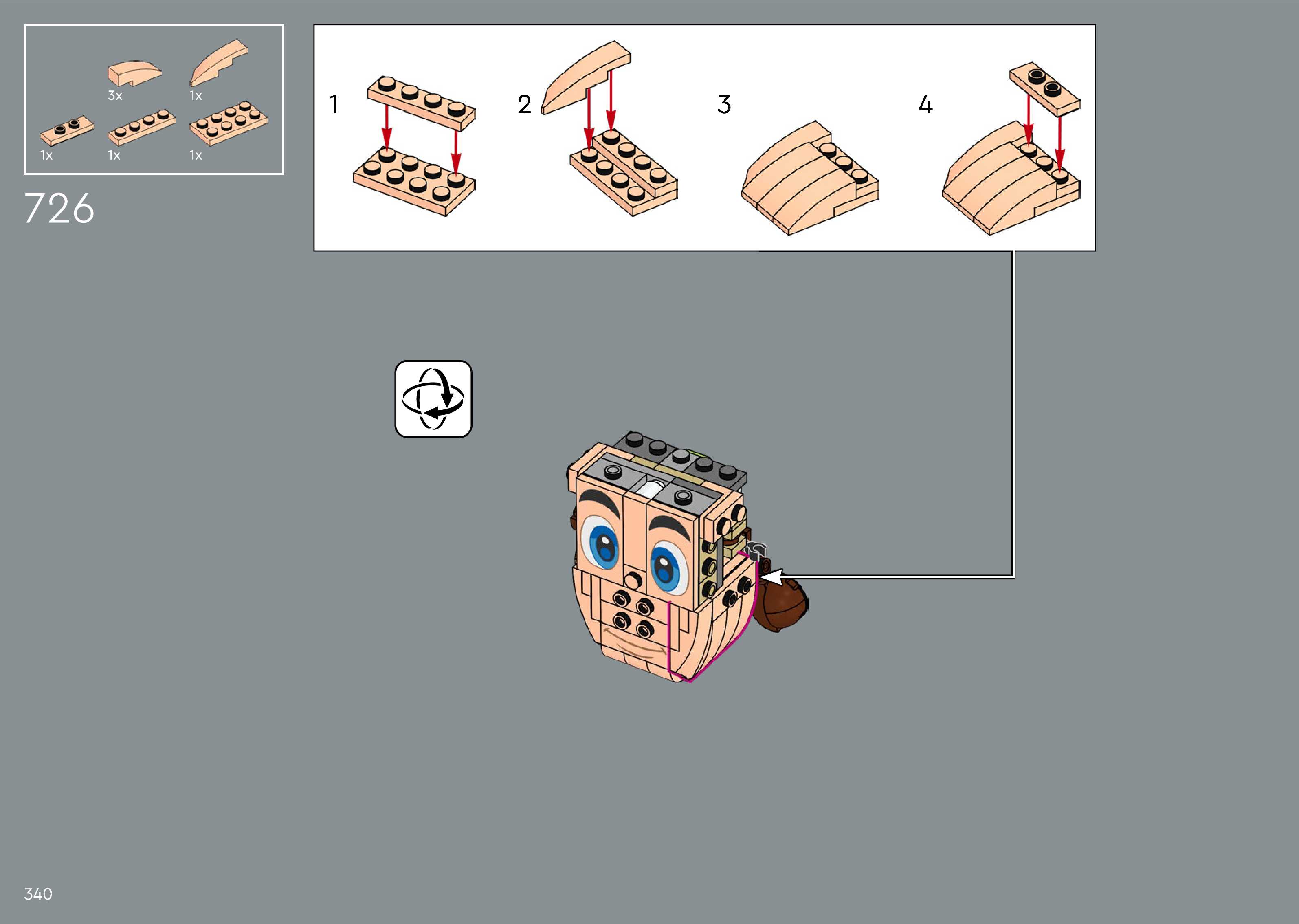 3x
1x
1x
1x
1x

726

1
2
3
4

340