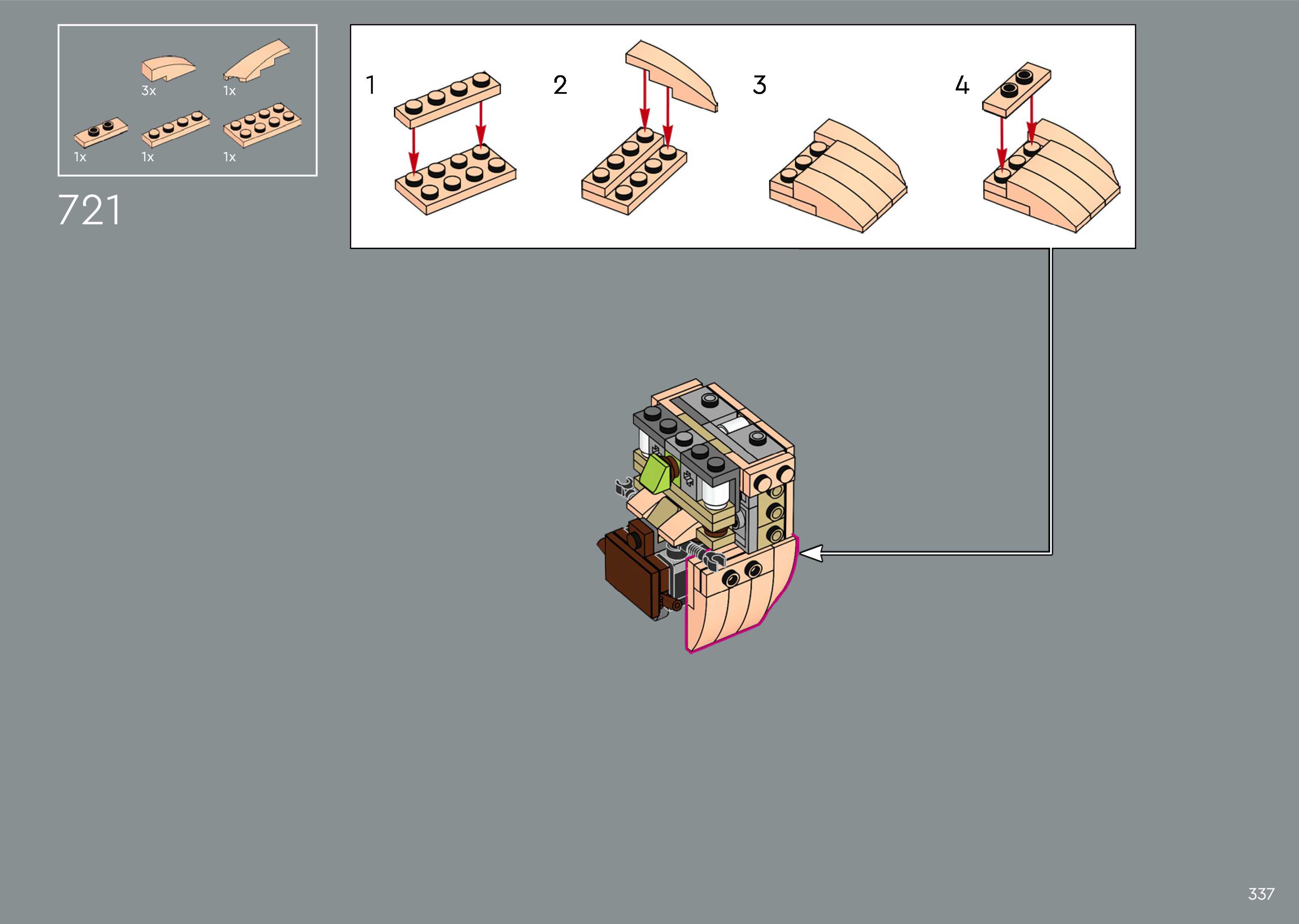 3x 1x
1x 1x 1x

721

1

2

3

4

337