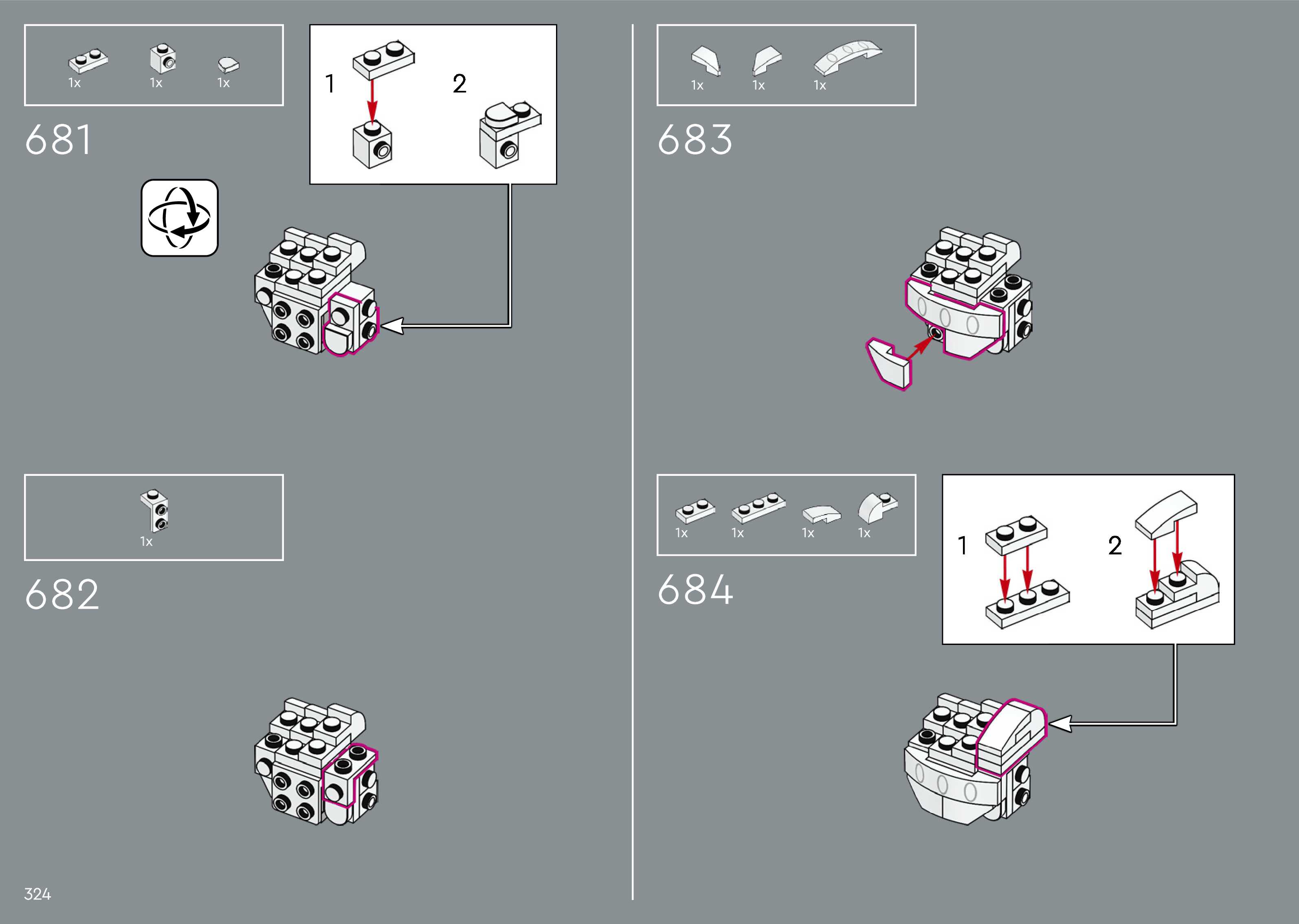 1x 1x 1x

681

1

2

1x

682

1x 1x 1x

683

1x 1x 1x 1x

684

1

2

324