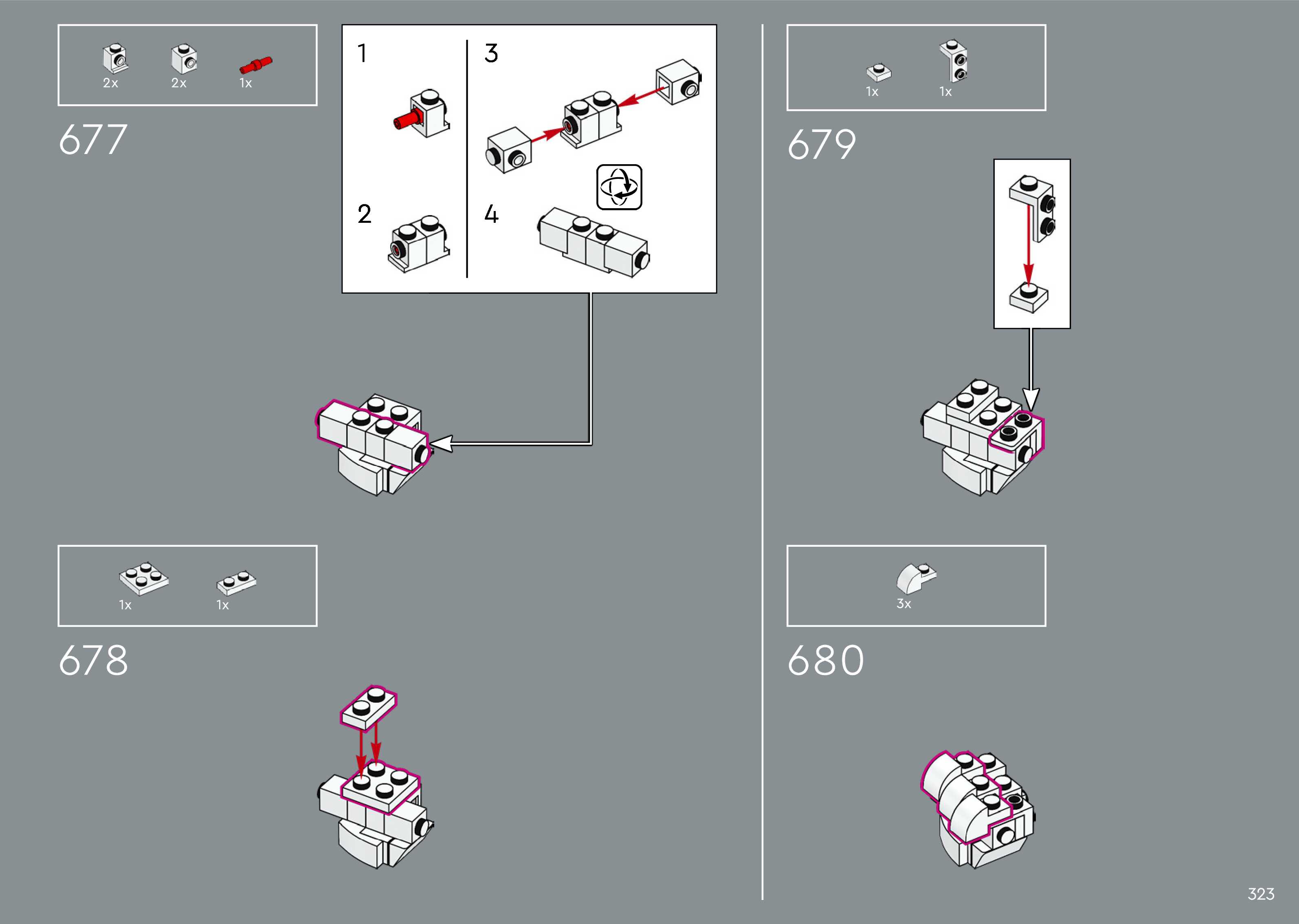 2x 2x 1x

677

1

2

3

4

1x 1x

678

1x 1x

679

3x

680

323